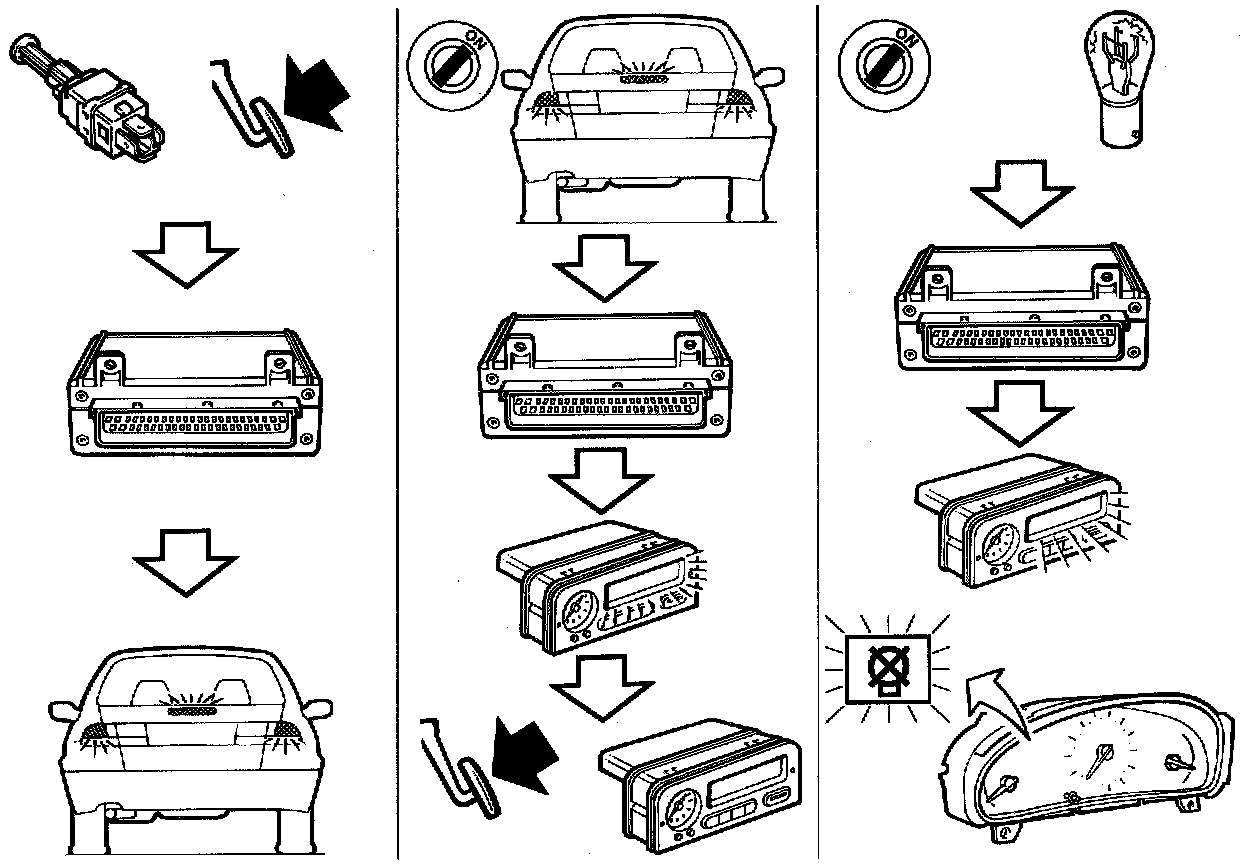 ON

ON