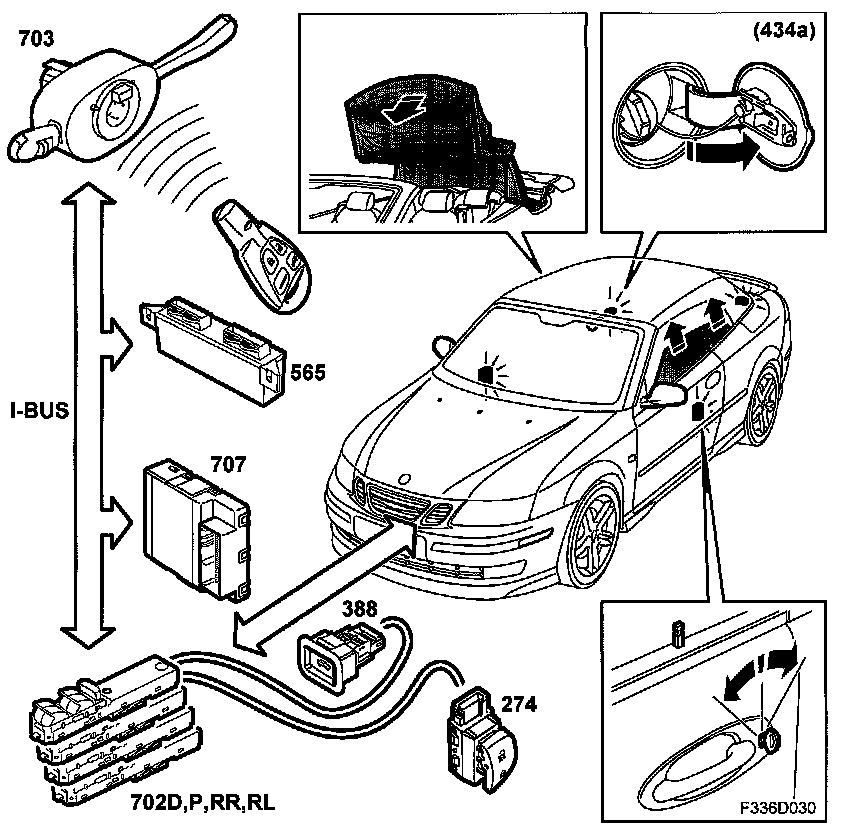 703

(434a)

565

I-BUS

707

388

274

702D,P,RR,RL

F336D030