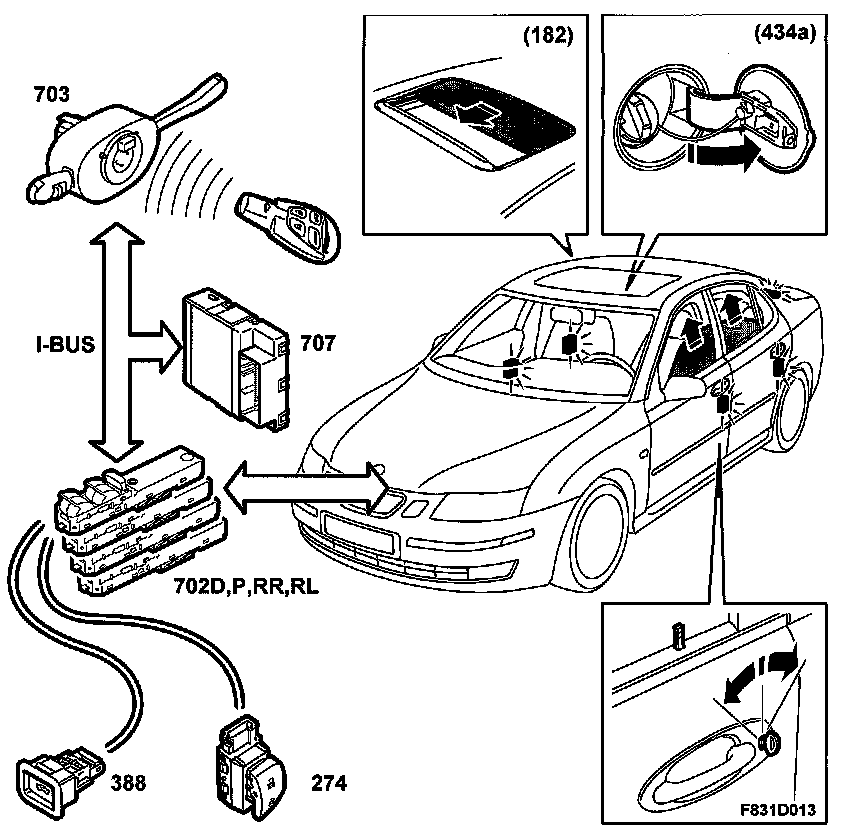 703

(182)

(434a)

I-BUS

707

702D,P,RR,RL

388

274

F831D013