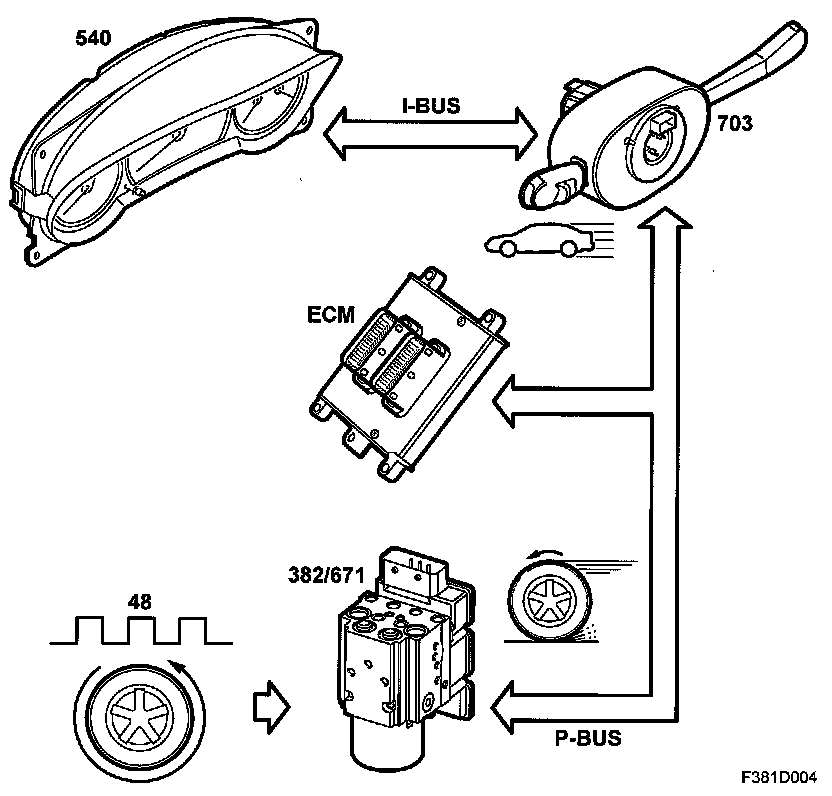 540

I-BUS

703

ECM

382/671

48

P-BUS

F381D004