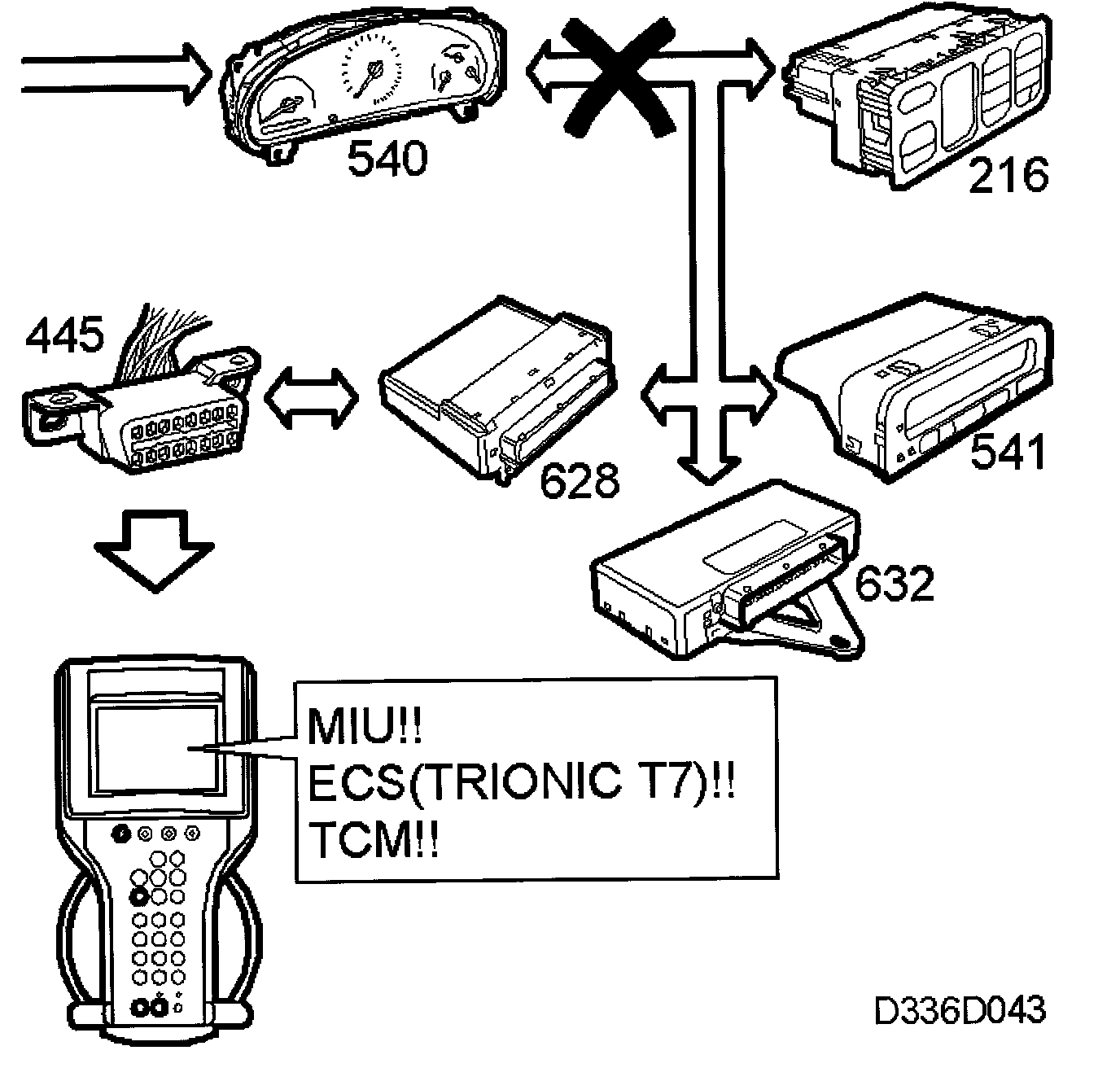 540
216
445
628
541
632
MIU!!
ECS(TRIONIC T7)!!
TCM!!
D336D043