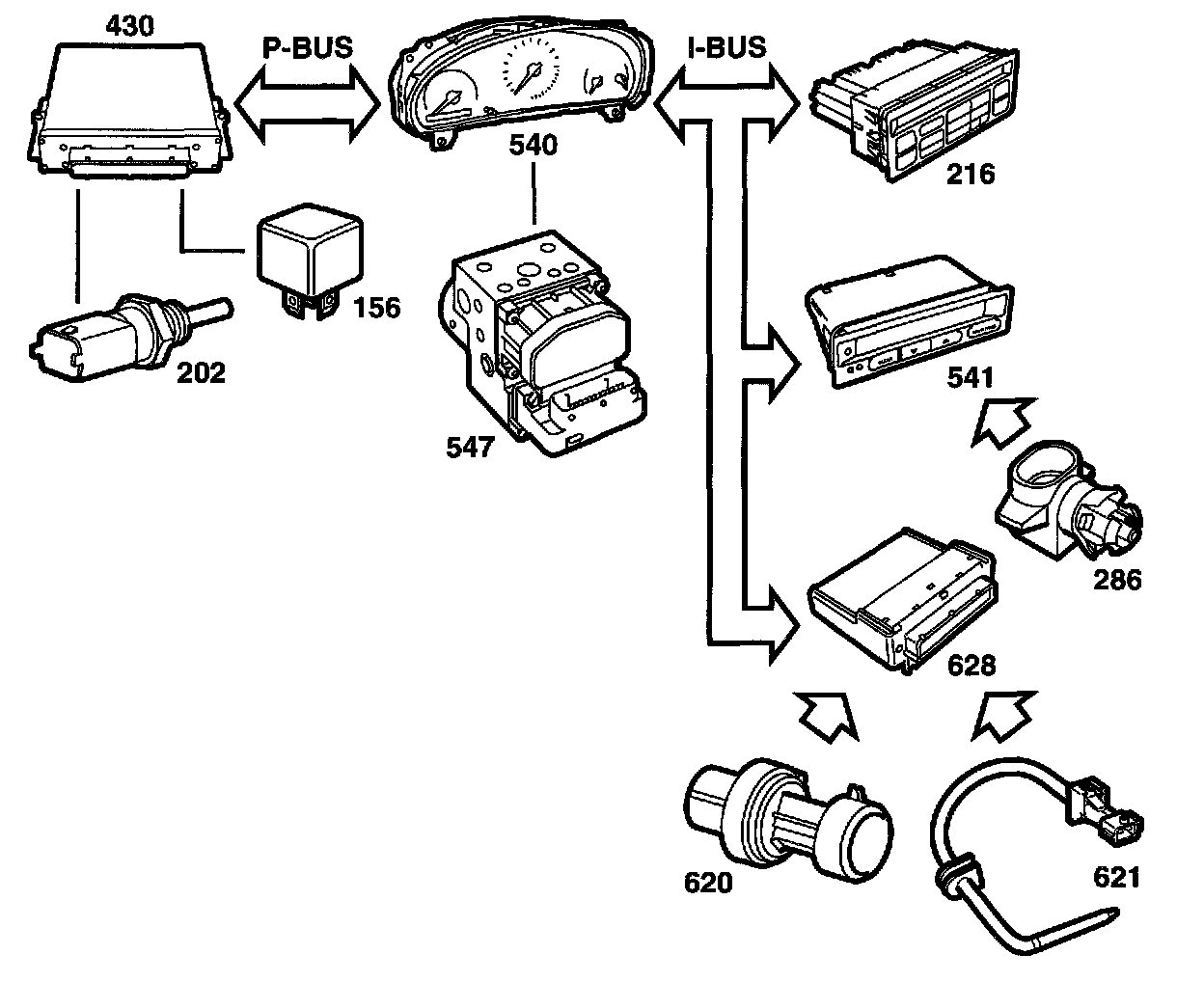 430

P-BUS

I-BUS

540

216

156

202

547

541

286

628

620

621