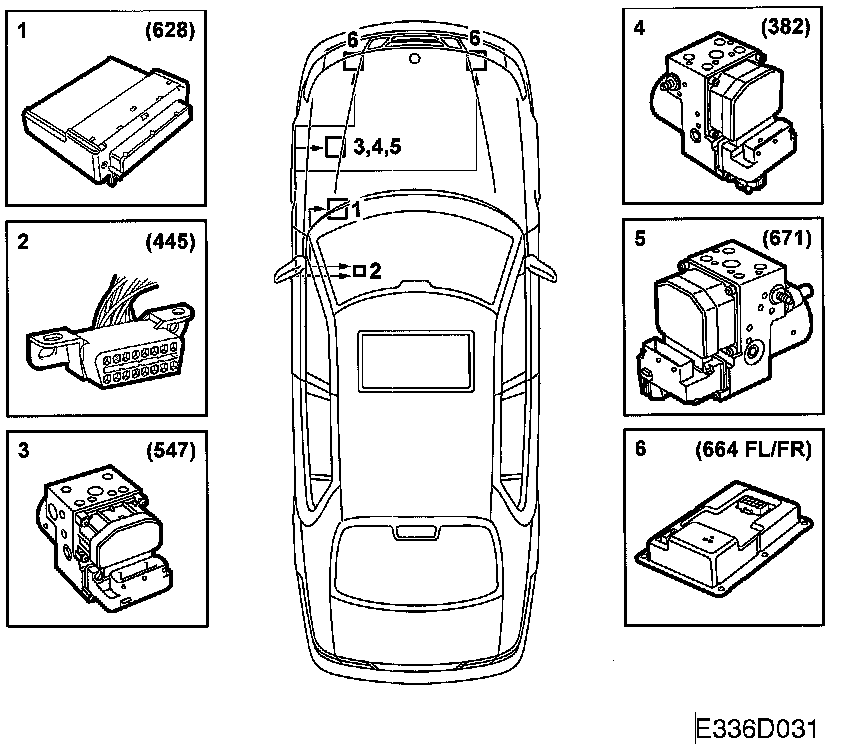 1 (628)

2 (445)

3 (547)

6 6

3,4,5

1

2

4 (382)

5 (671)

6 (664 FL/FR)

E336D031