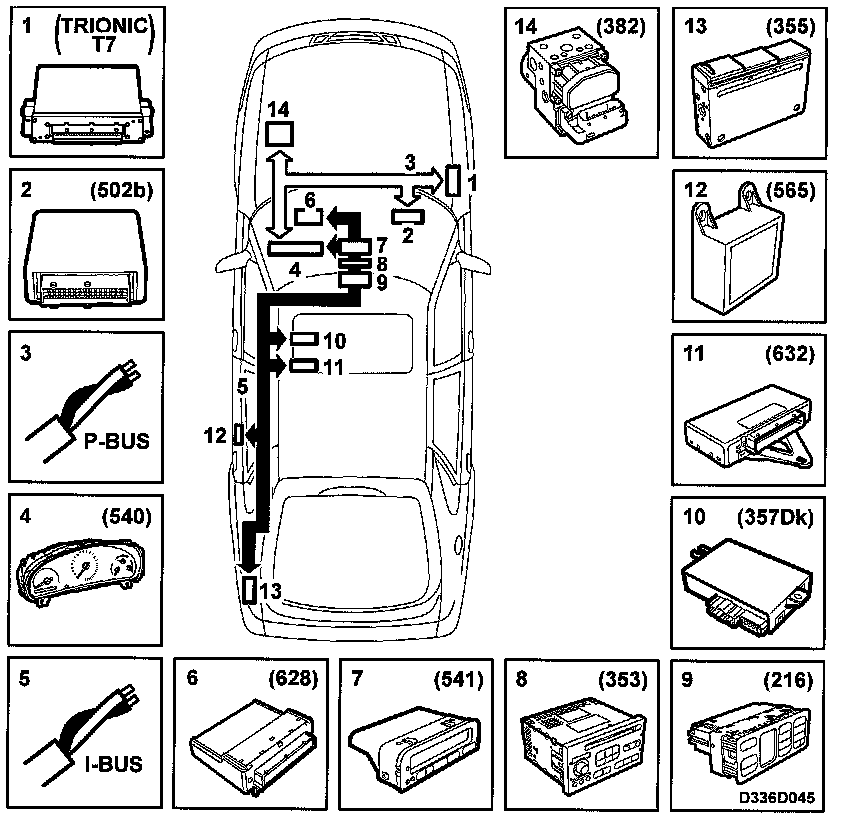 1 (TRIONIC T7)

2 (502b)

3

P-BUS

4 (540)

5

I-BUS

14

3

1

6

2

7

4

8

9

10

11

5

12

13

14 (382)

13 (355)

12 (565)

11 (632)

10 (357Dk)

6 (628)

7 (541)

8 (353)

9 (216)

D336D045