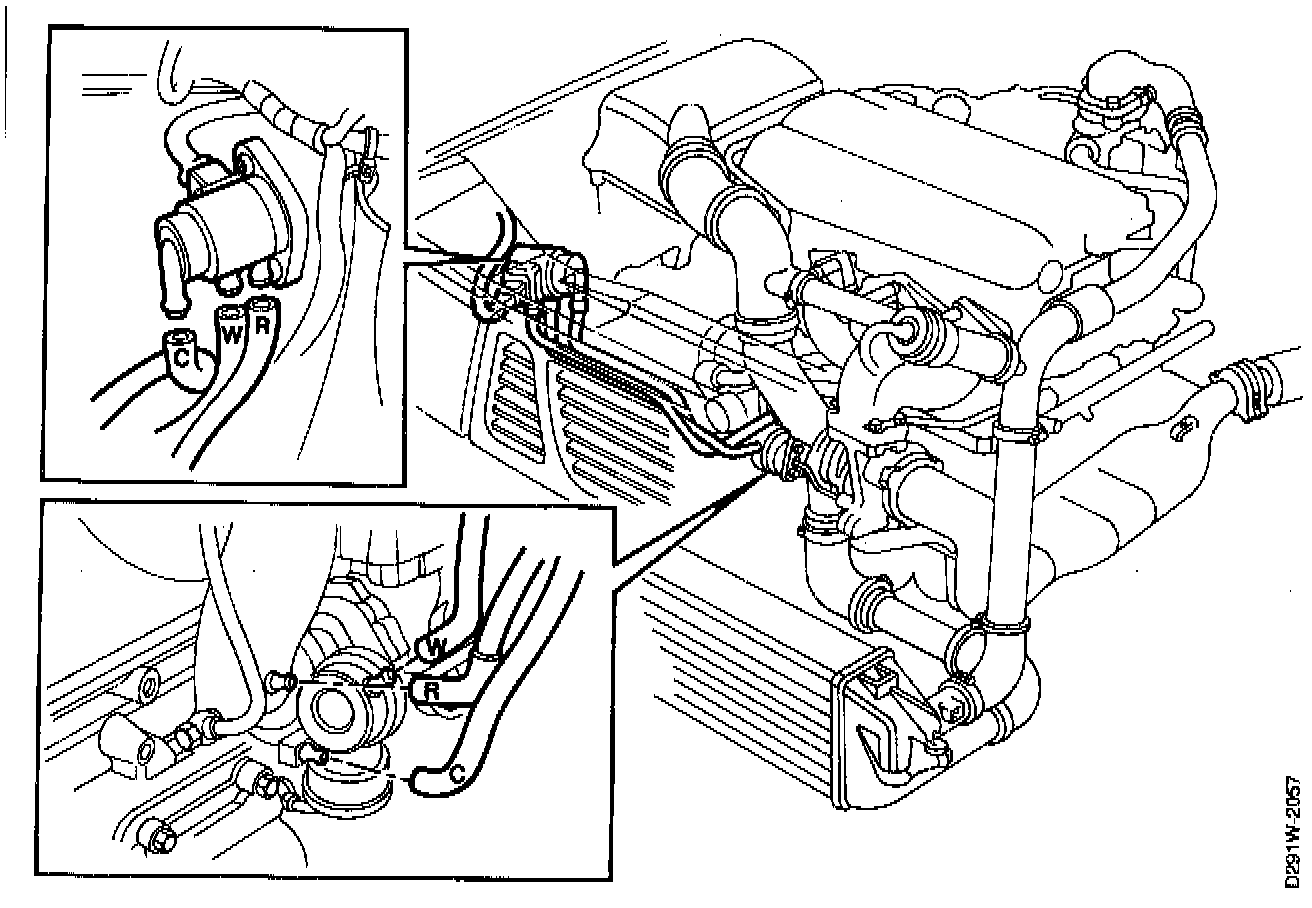 C
W
R
W
R
C
D291W-2057