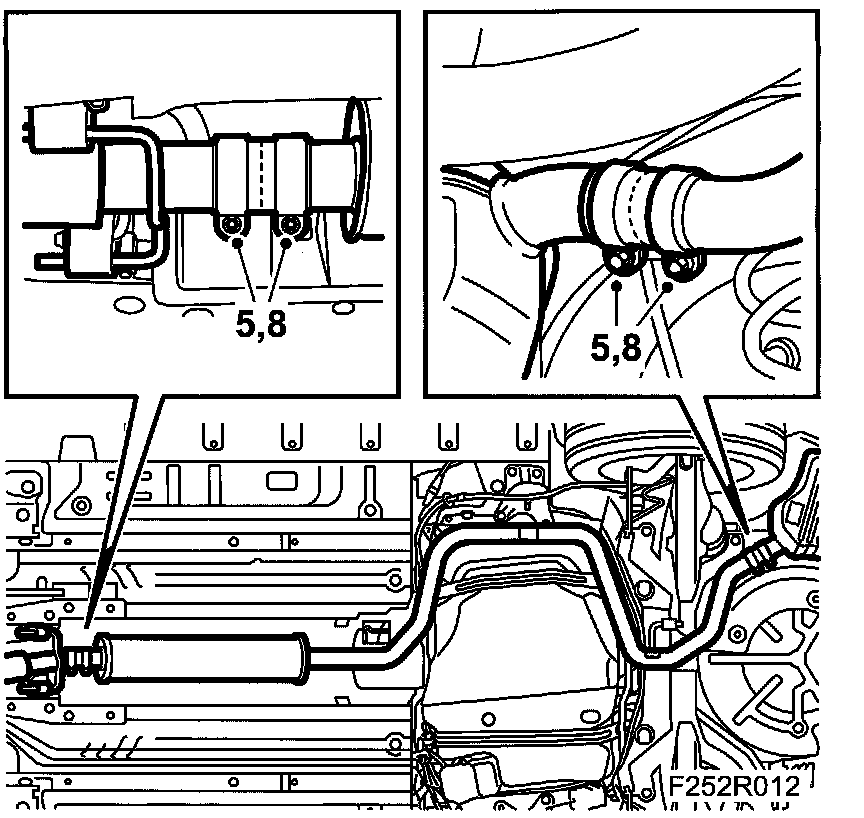 5,8

5,8

F252R012