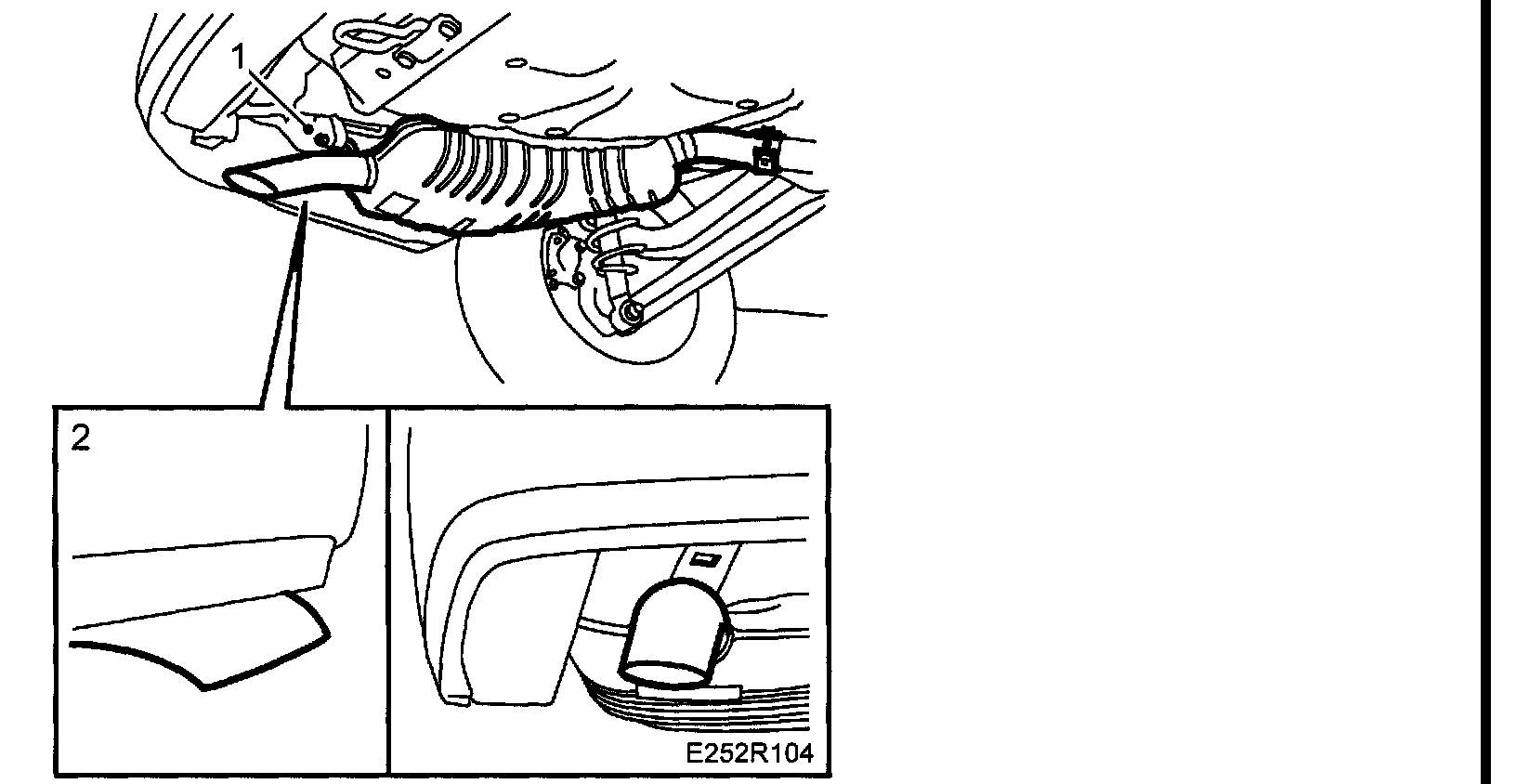 1

2

E252R104