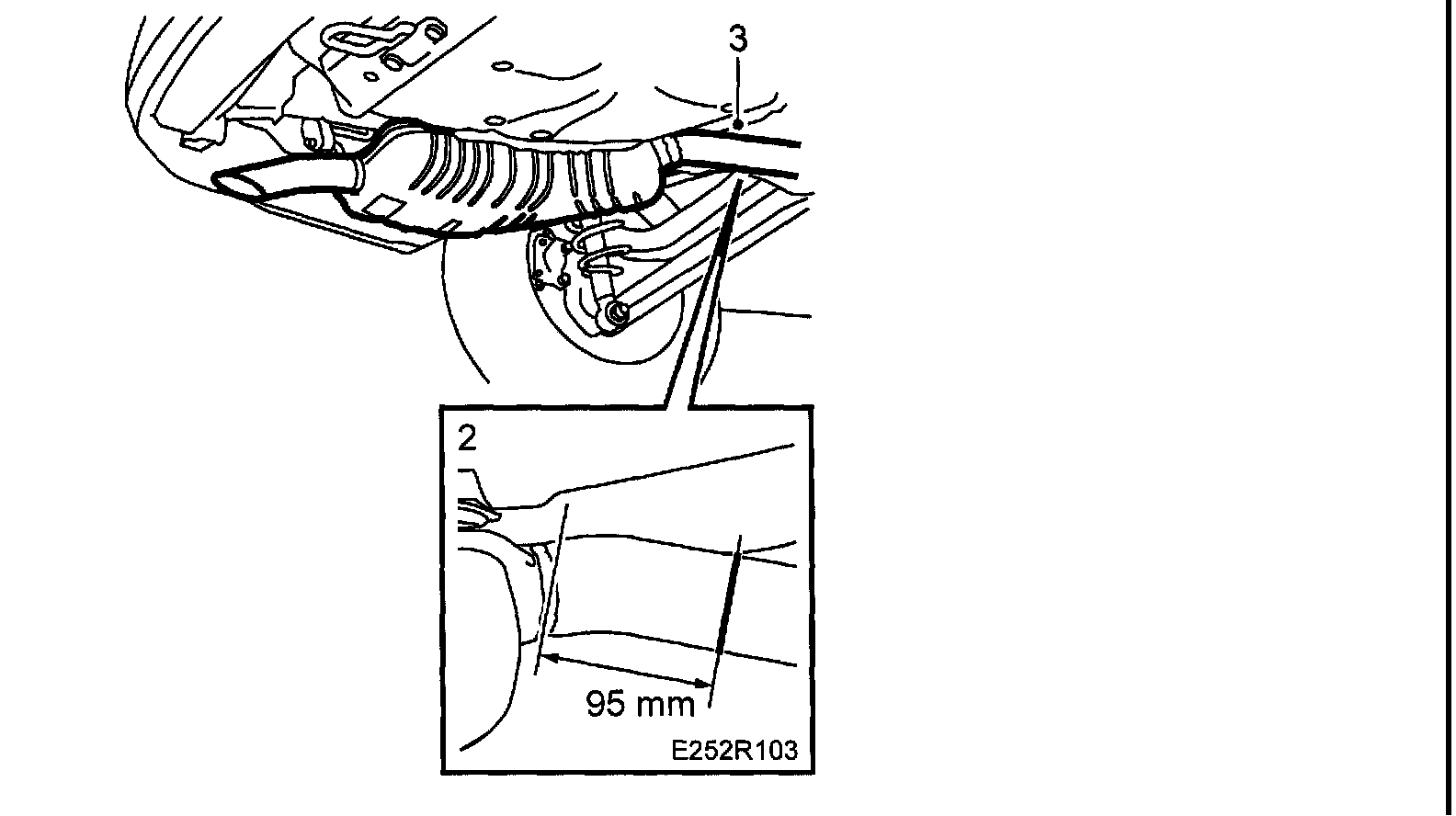 3

2

95 mm

E252R103