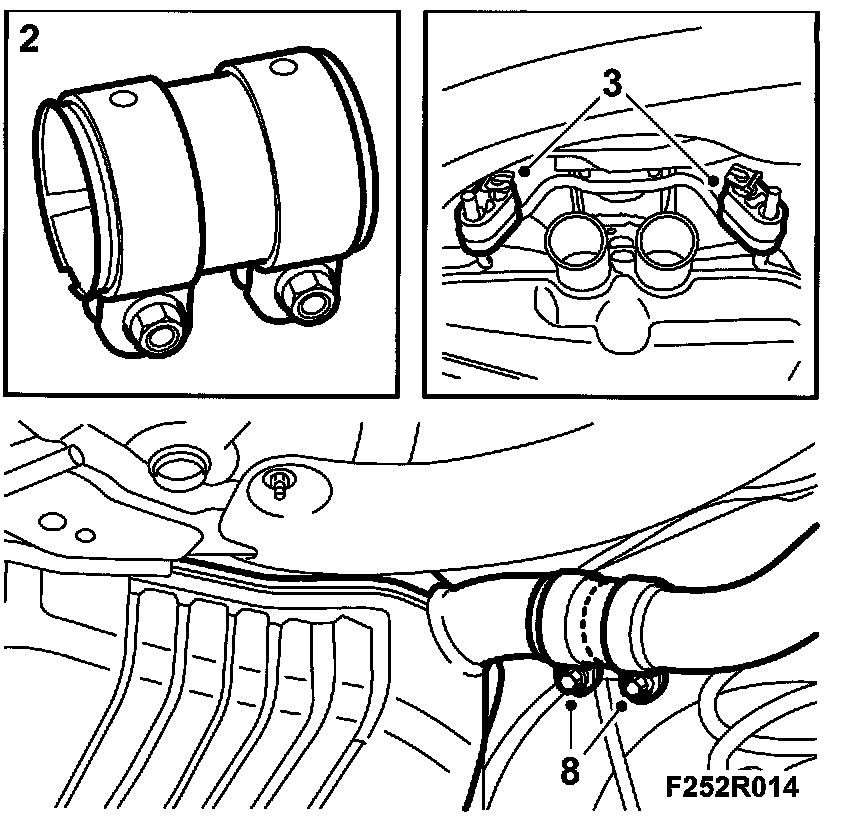 2

3

8

F252R014