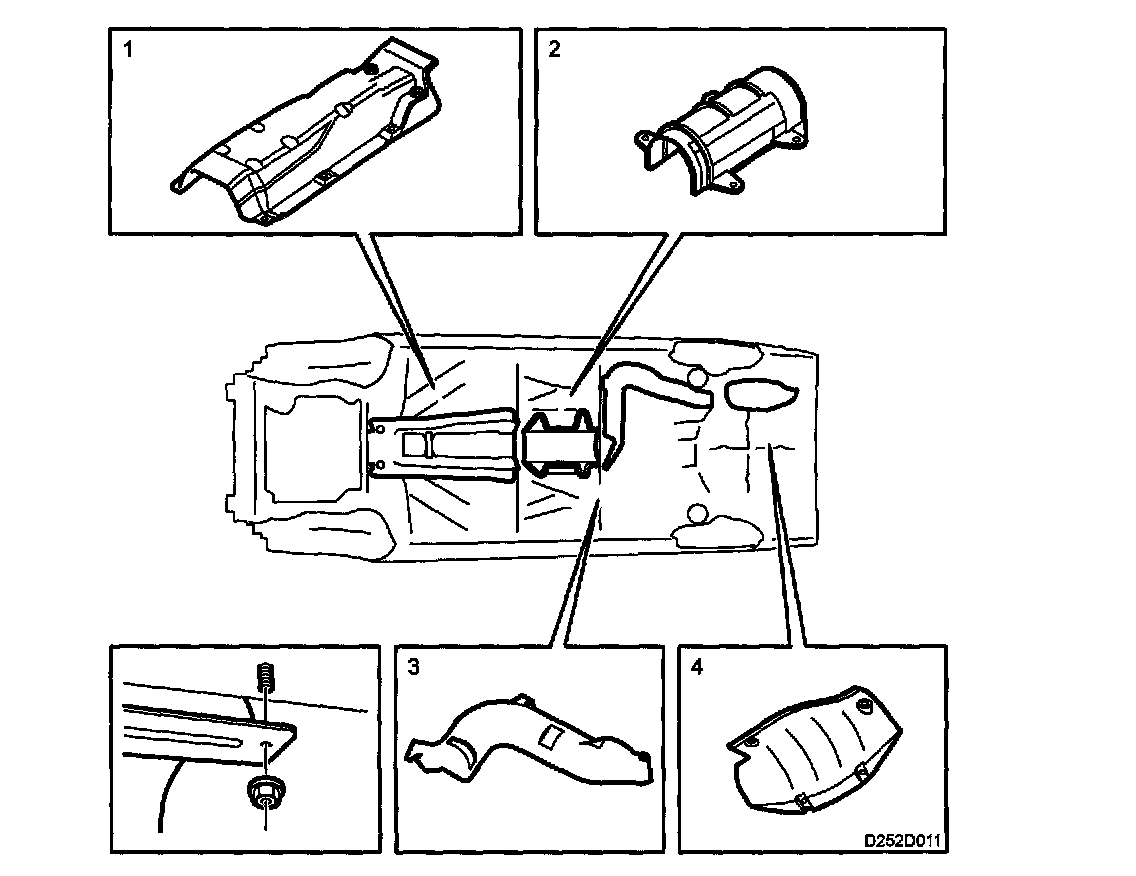 1

2

3

4

D252D011