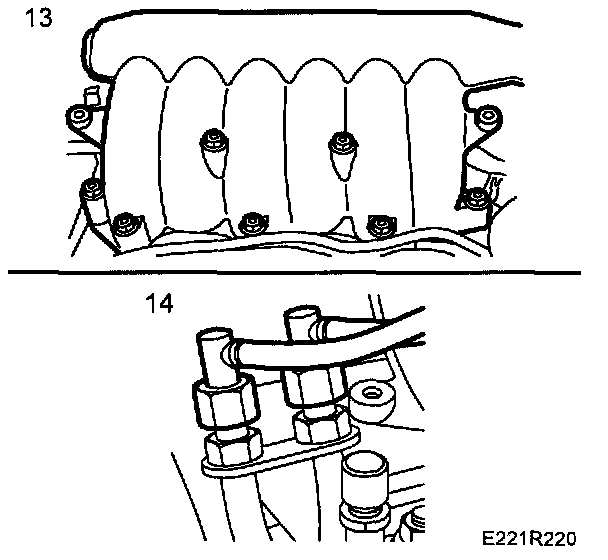 13

14

E221R220