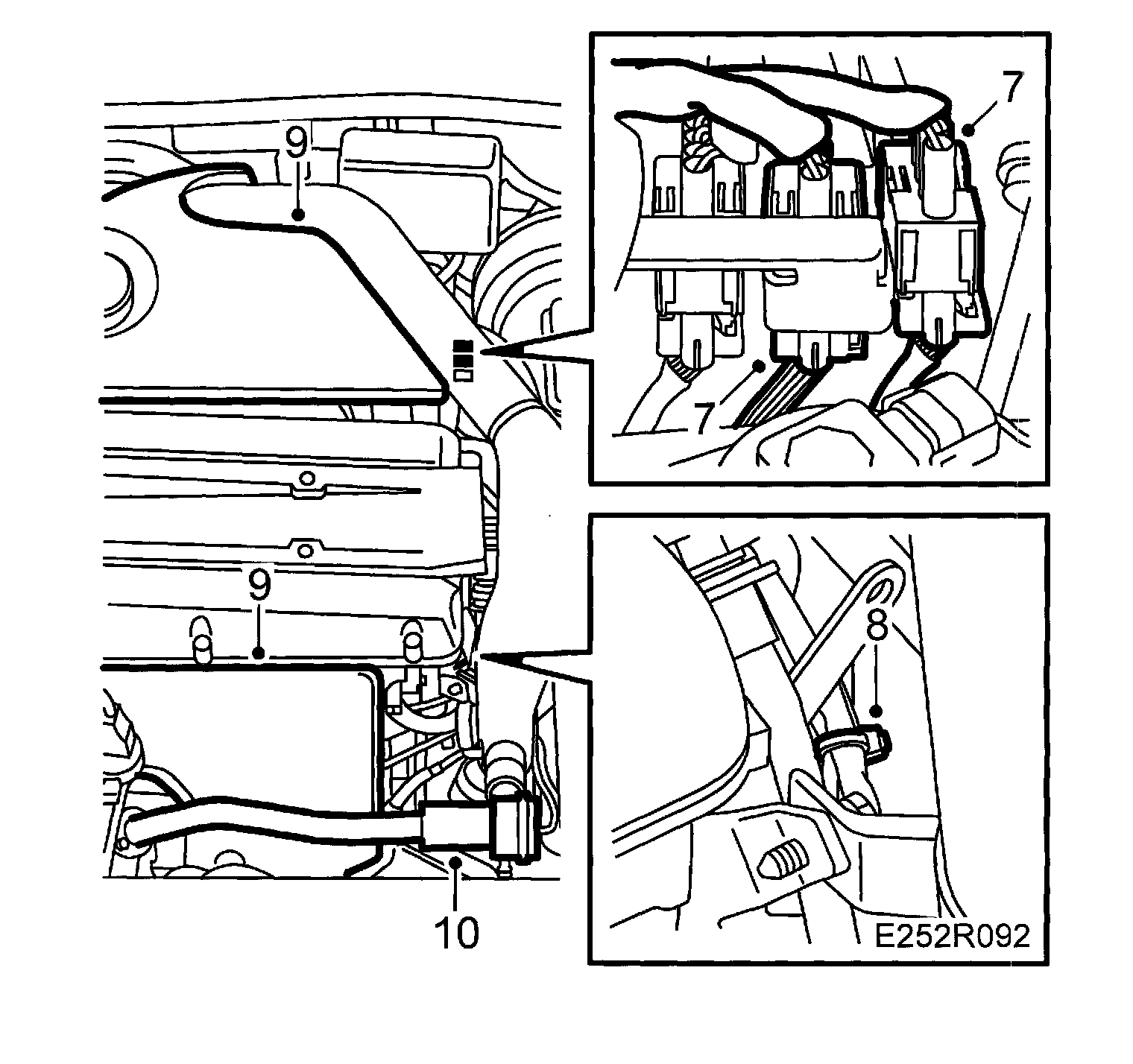 9
7
7
9
8
10
E252R092