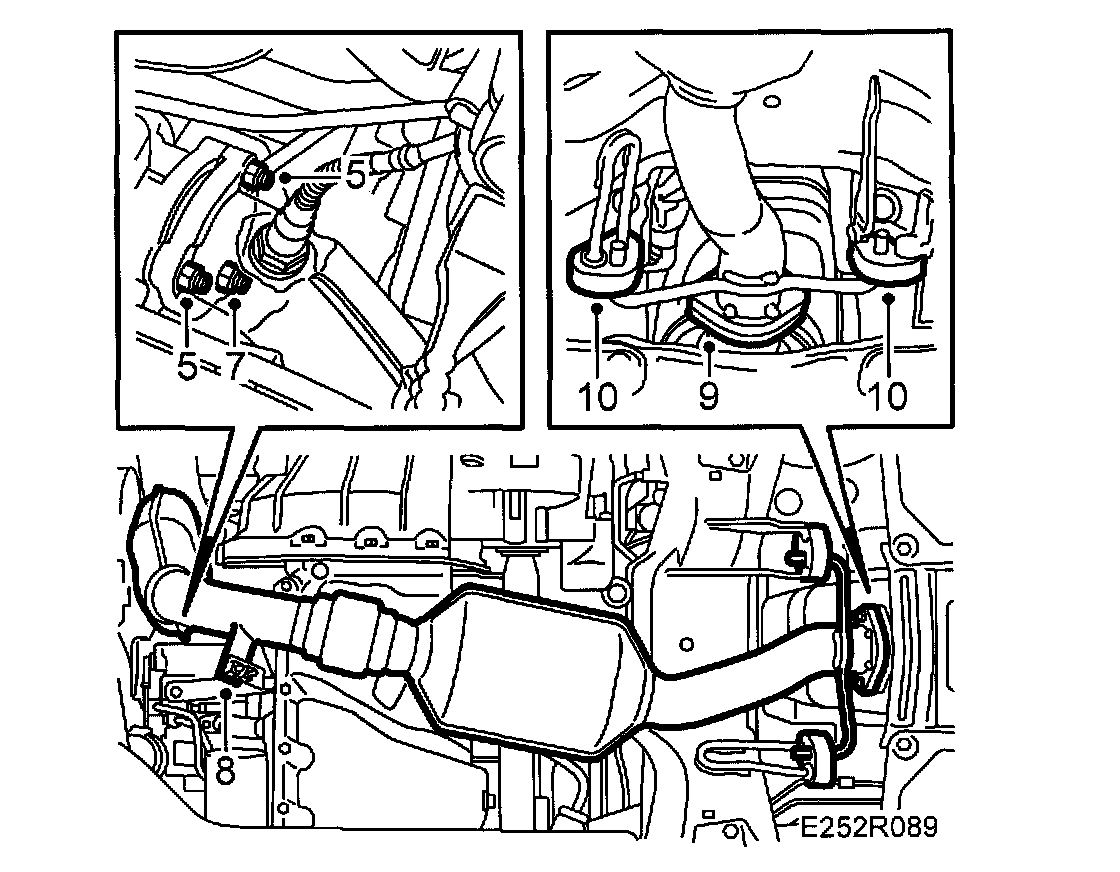 5
5
7
10
9
10
8
E252R089