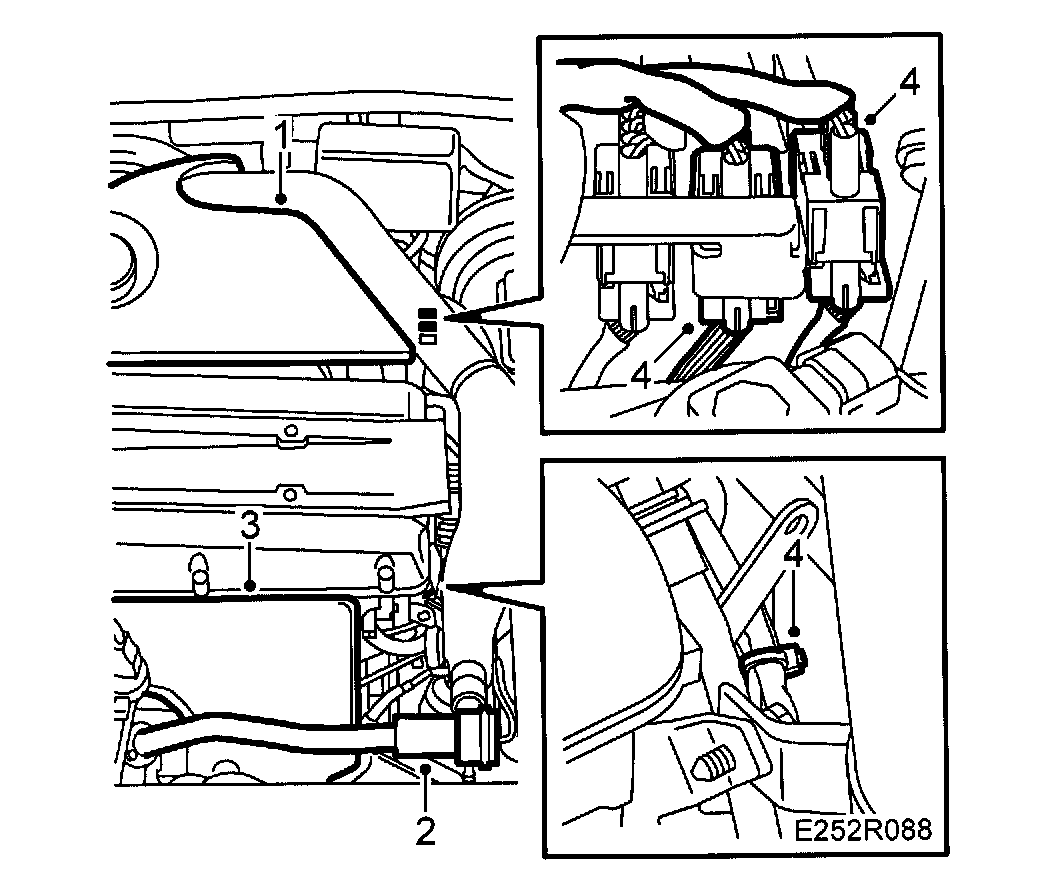 1
4
4
3
4
2
E252R088