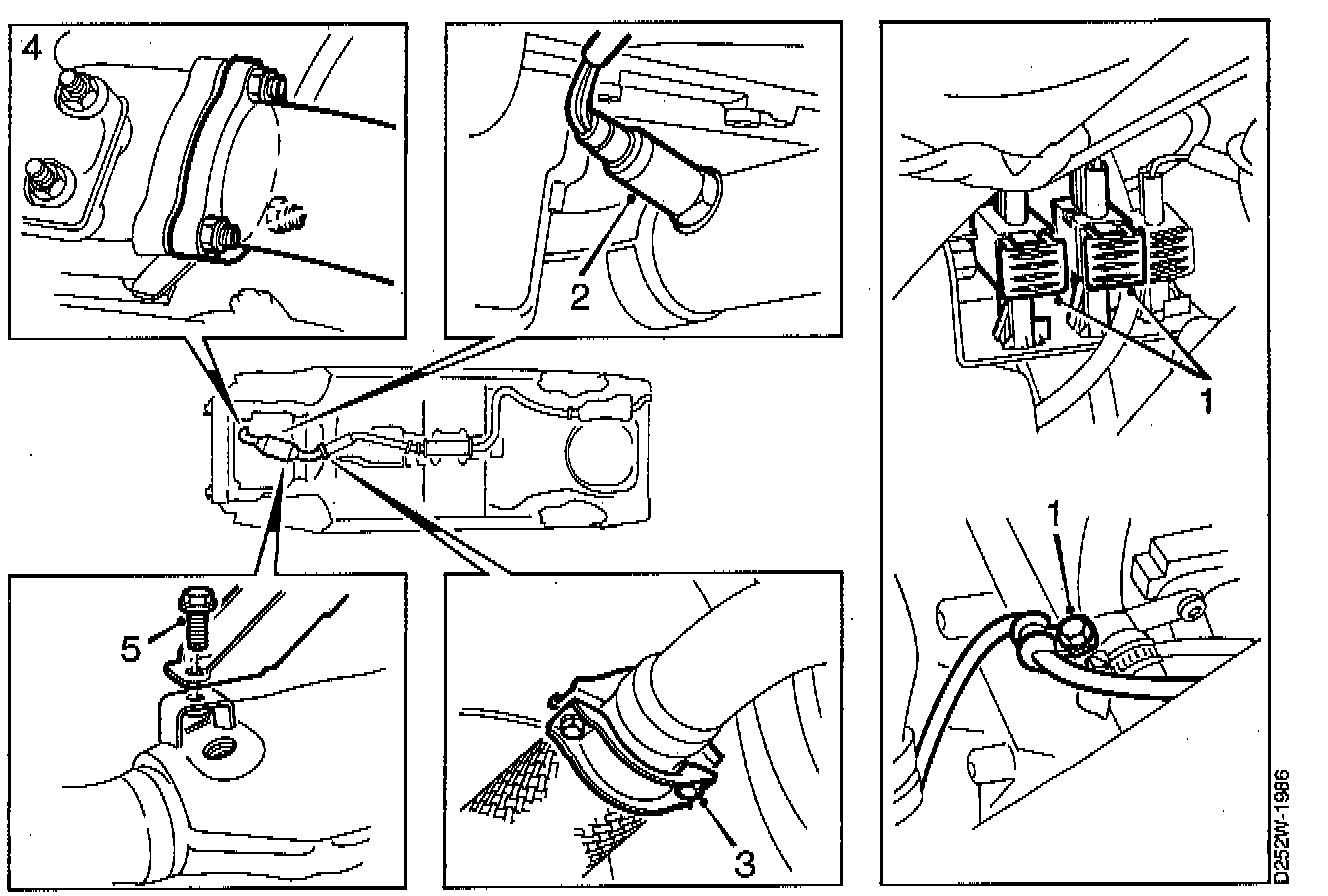 4
2
1
1
5
3
D252W-1986