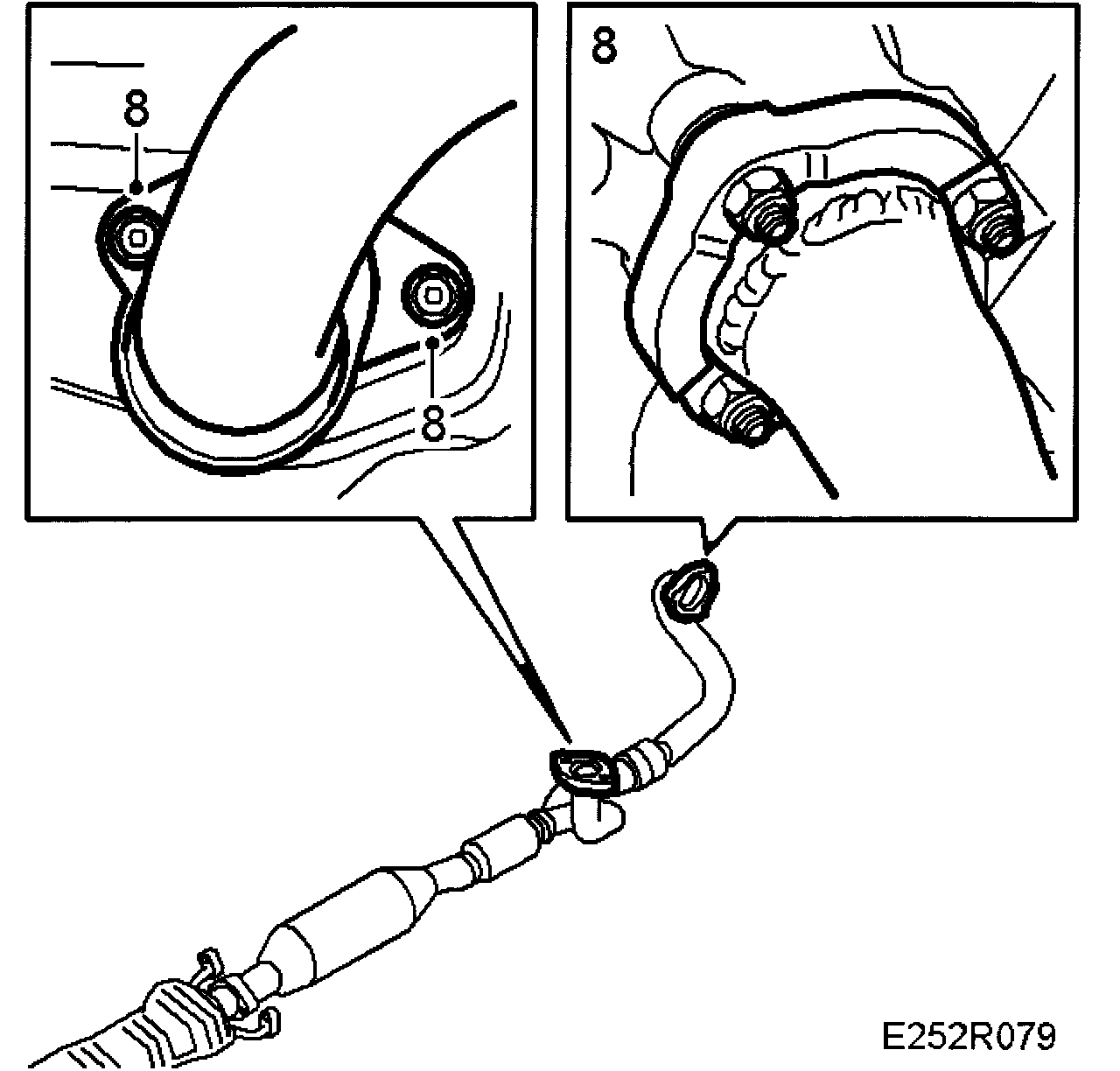 8

8

8

E252R079