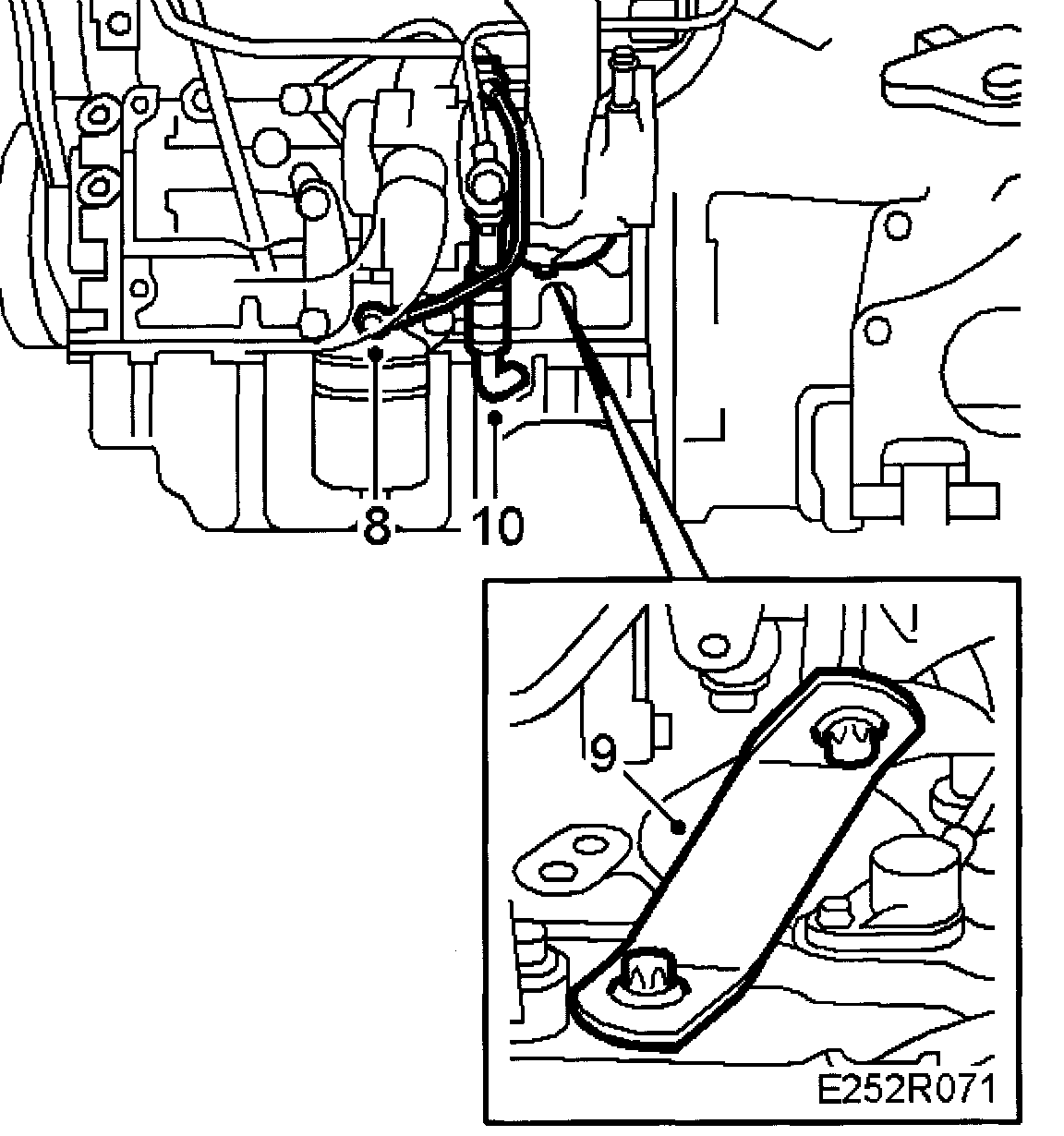 8
10
9
E252R071