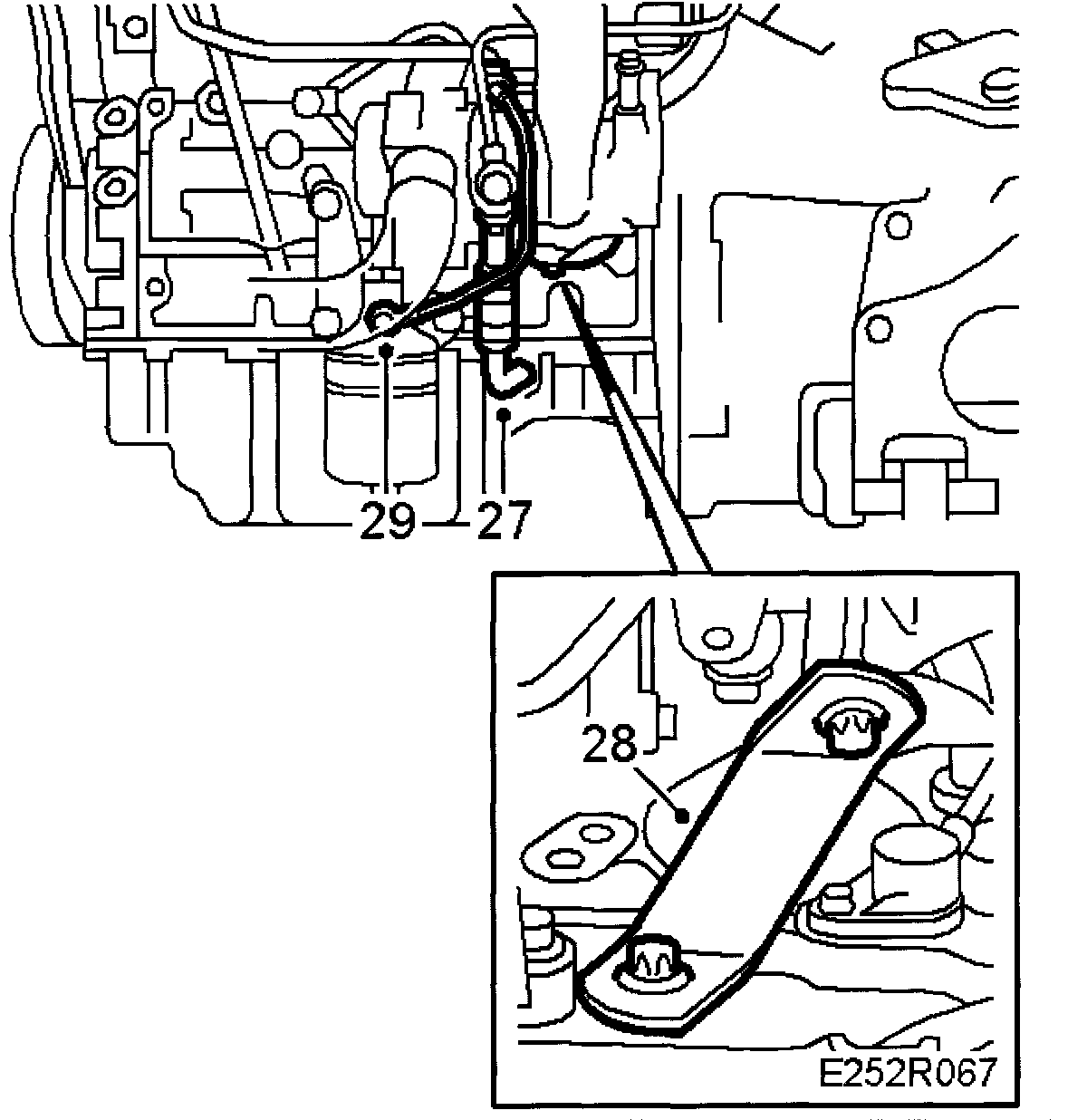 29
27
28
E252R067