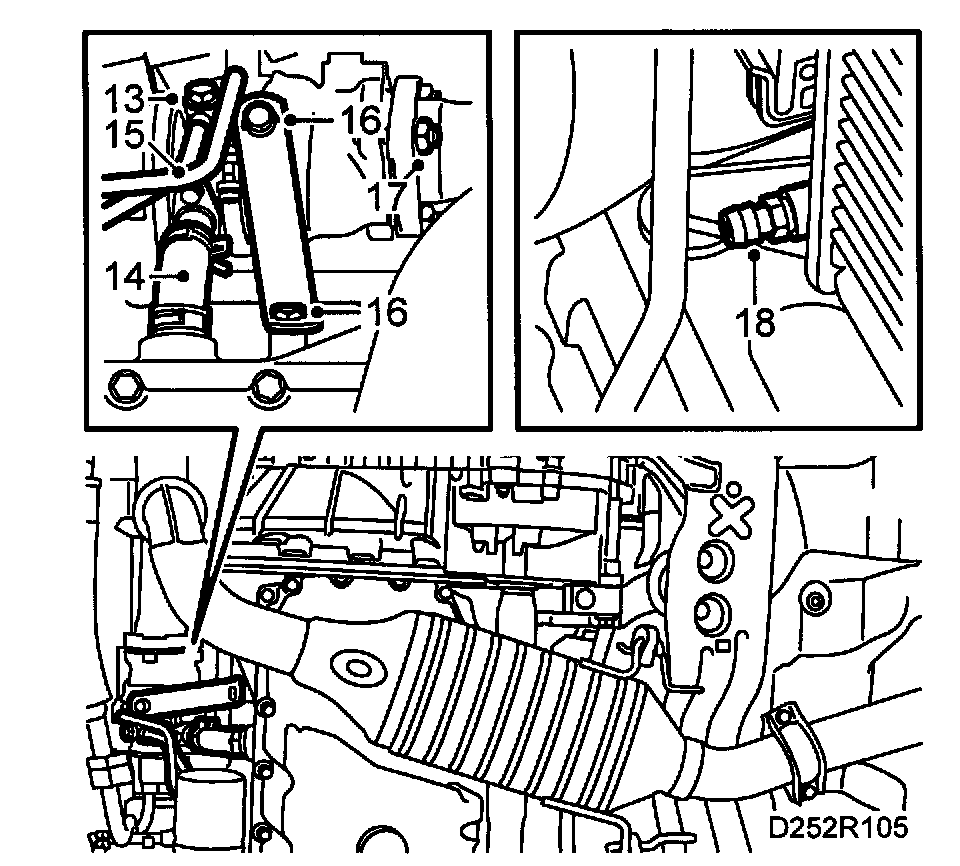 13
15
16
17
14
16
18
D252R105