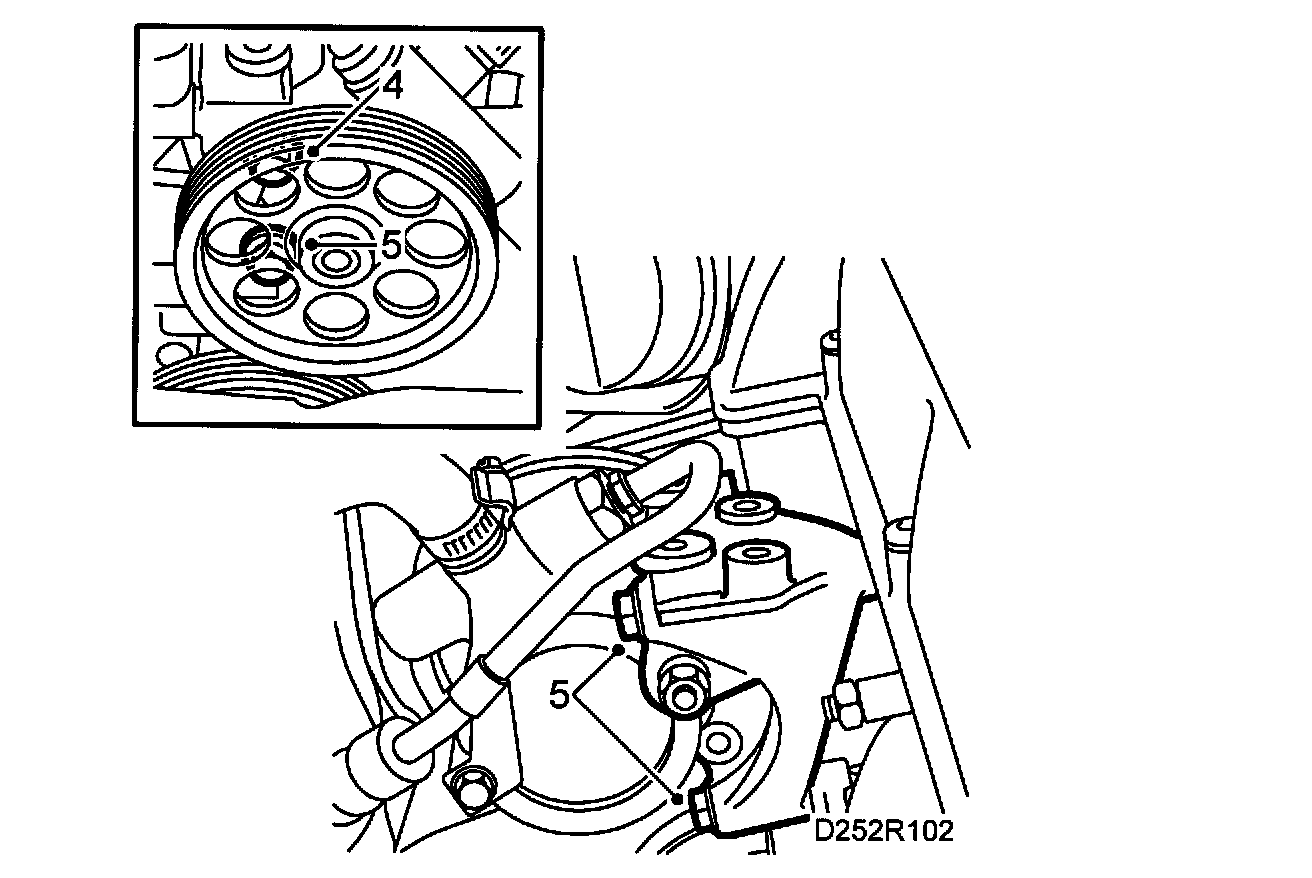 4
5
5
D252R102