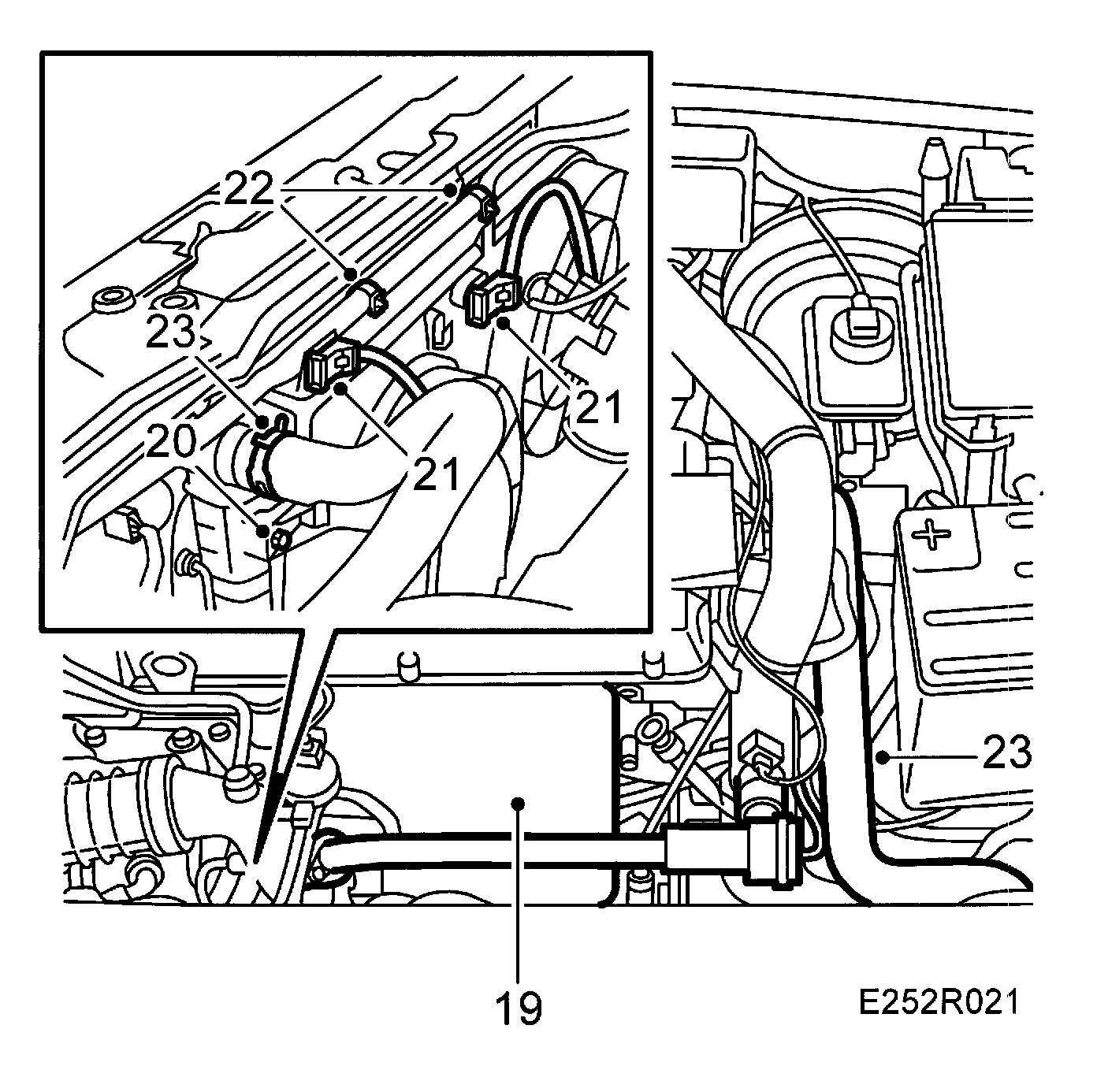 22
23
21
20
21
23
19
E252R021