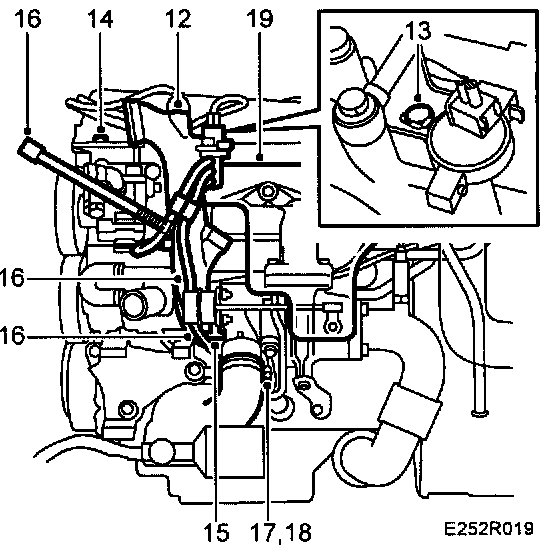 16
14
12
19
13
16
16
15
17,18
E252R019