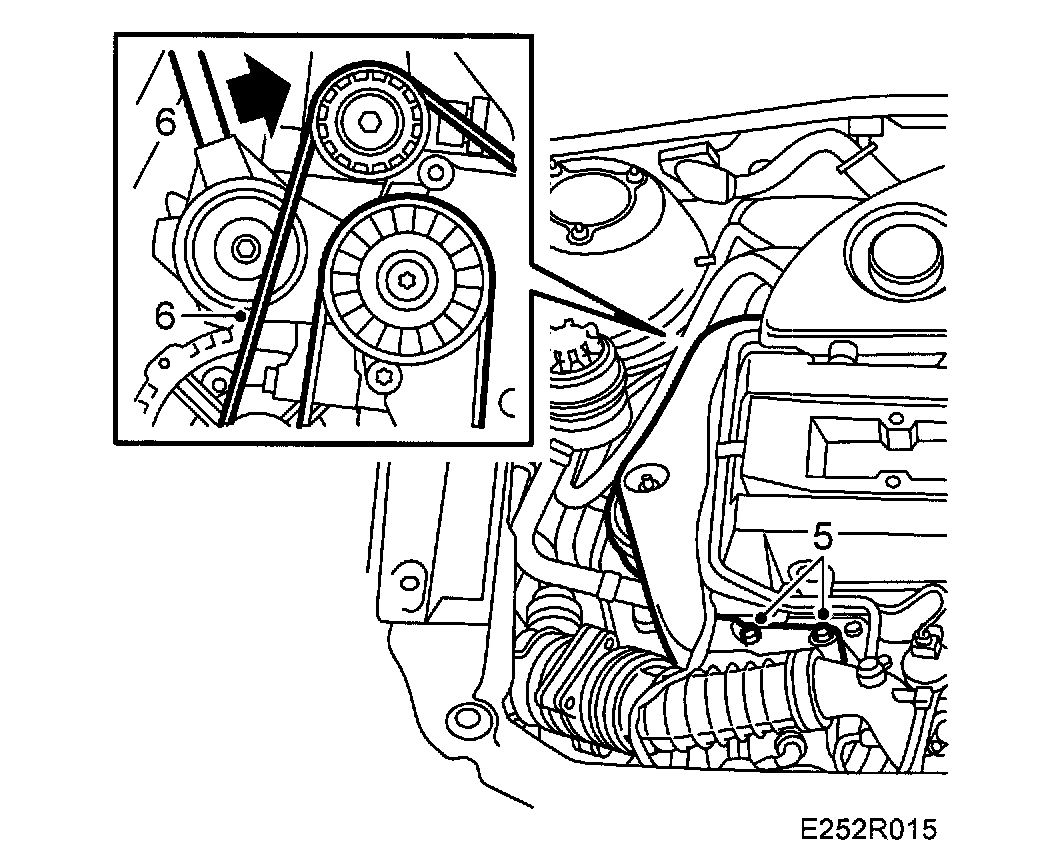 6

6

5

E252R015