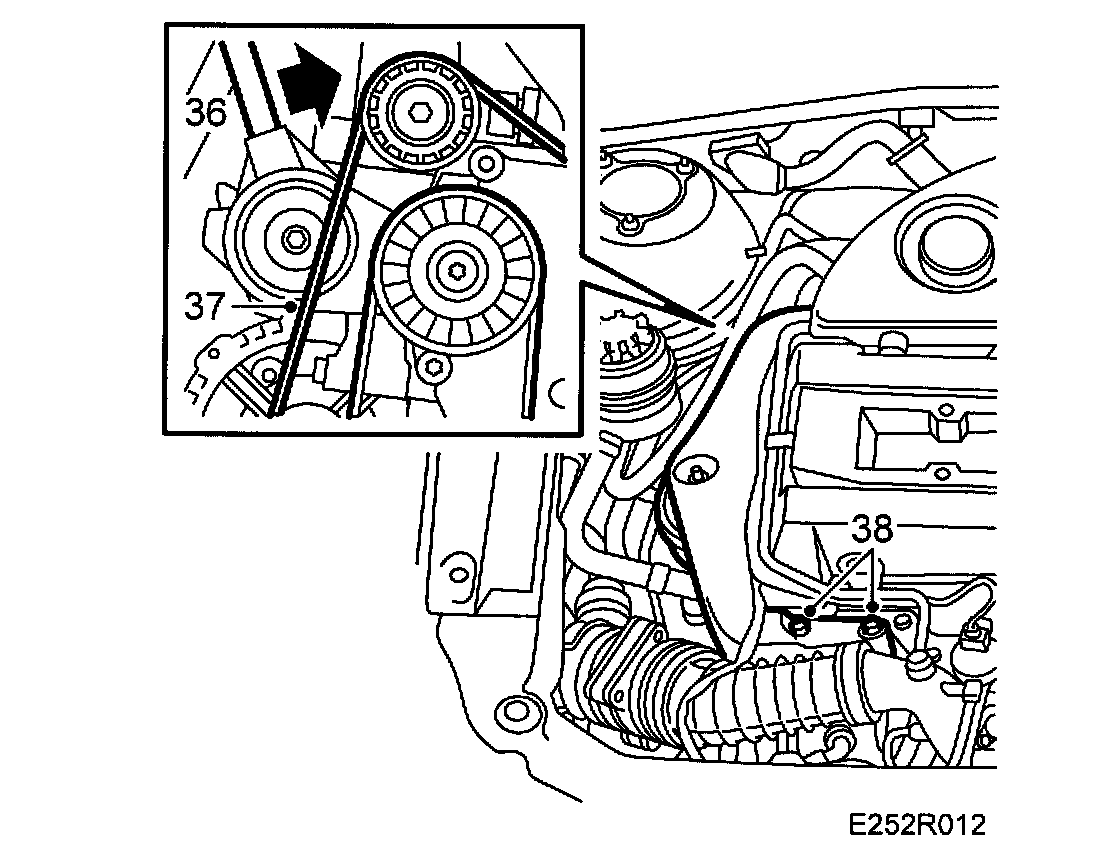 36
37
38
E252R012