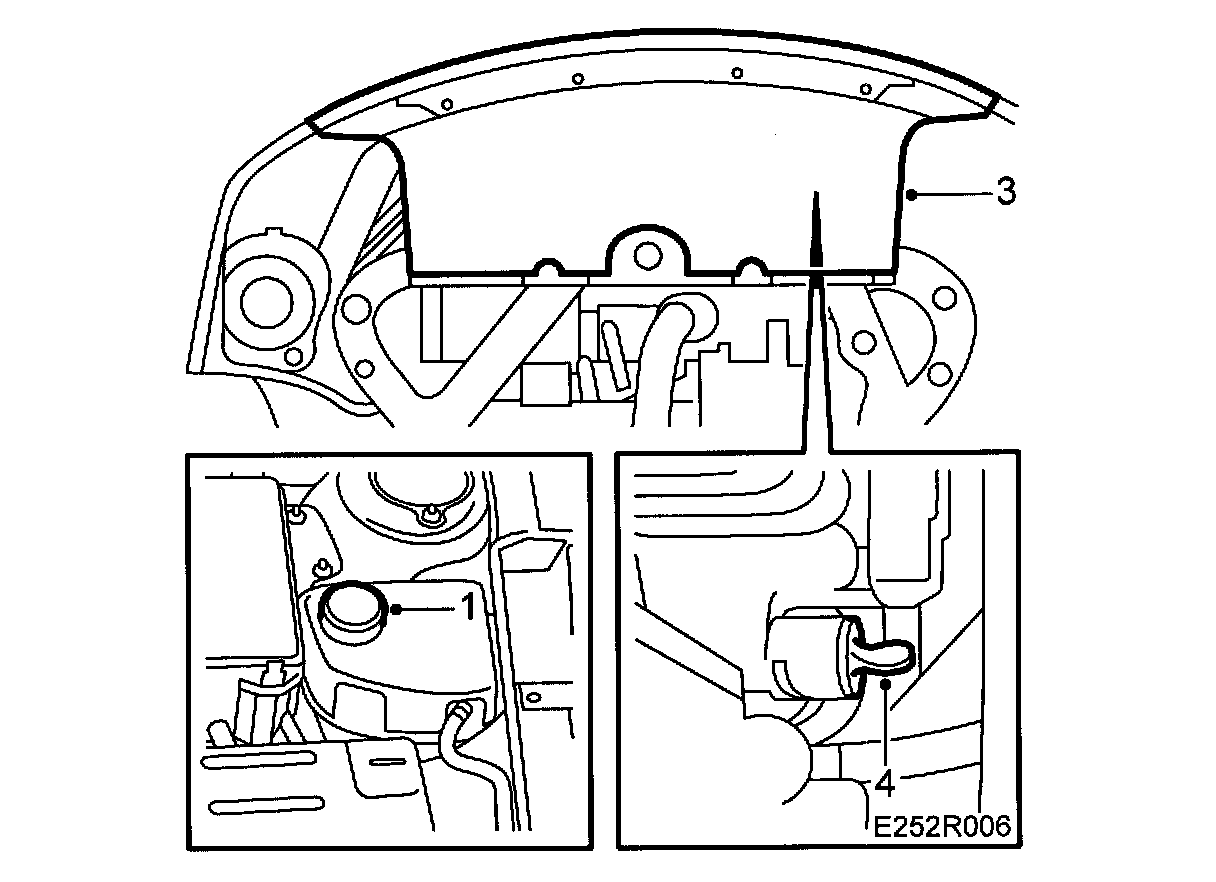 3

1

4

E252R006