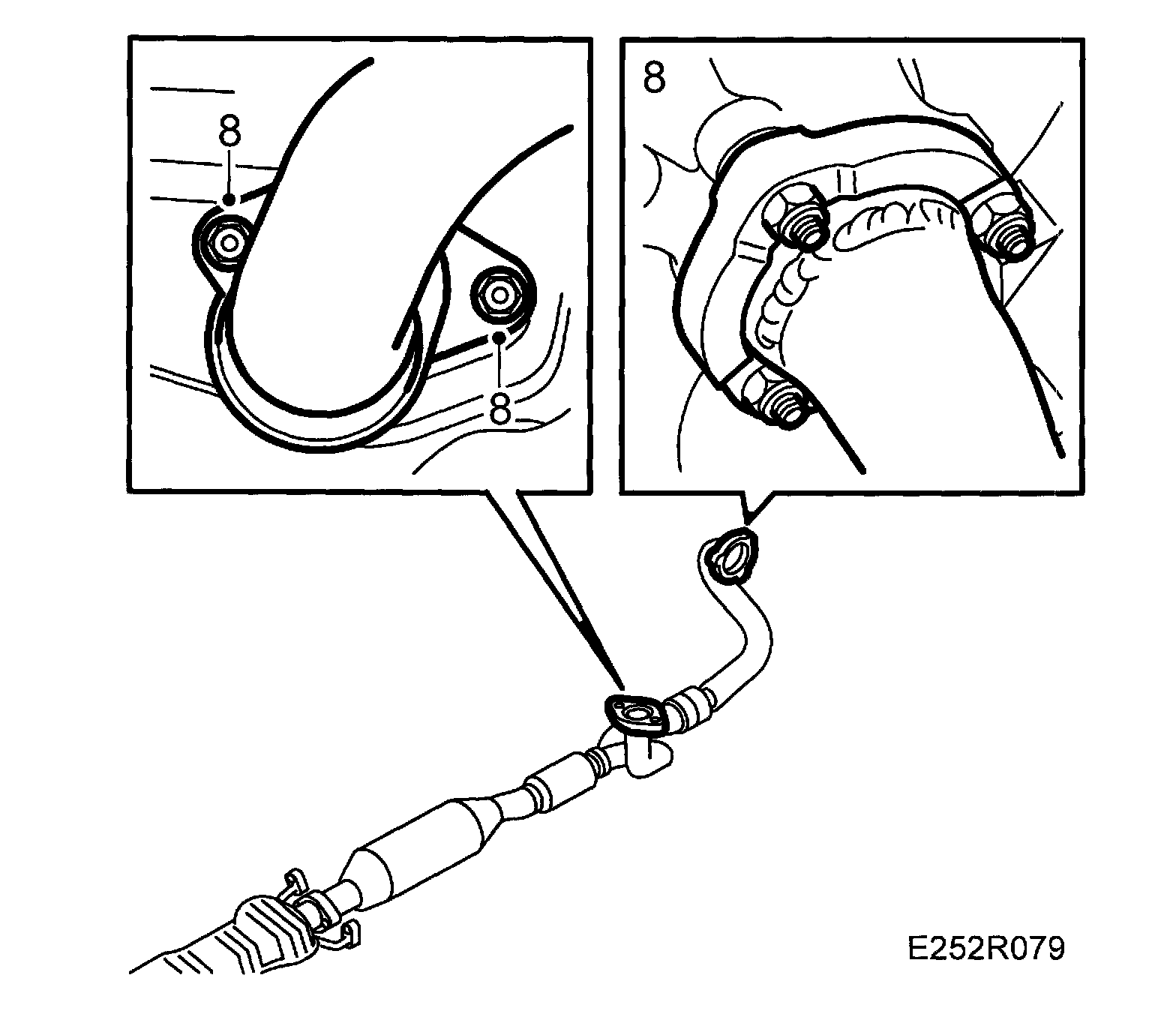 8
8
8
E252R079