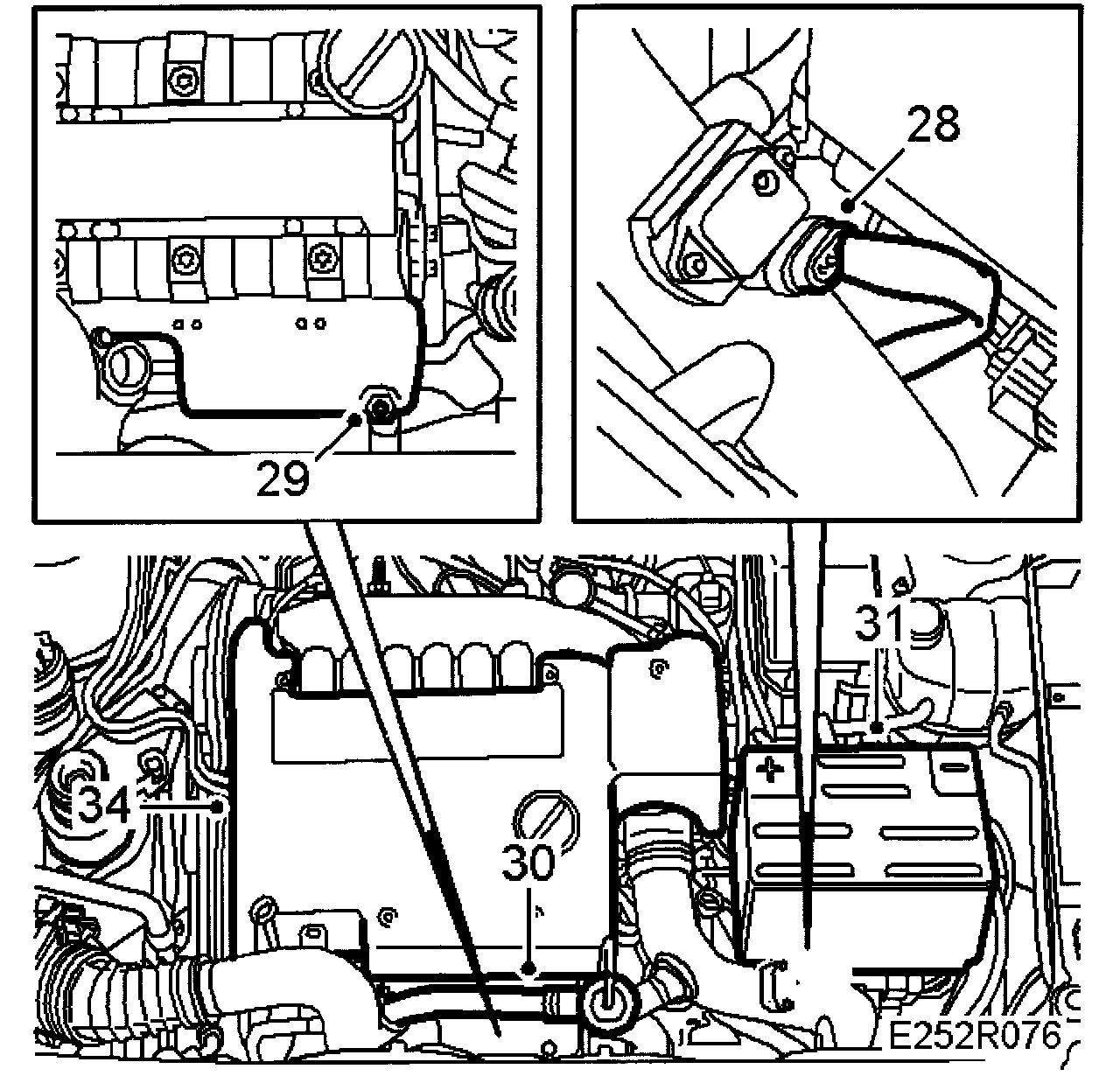 29

28

31

34

30

E252R076