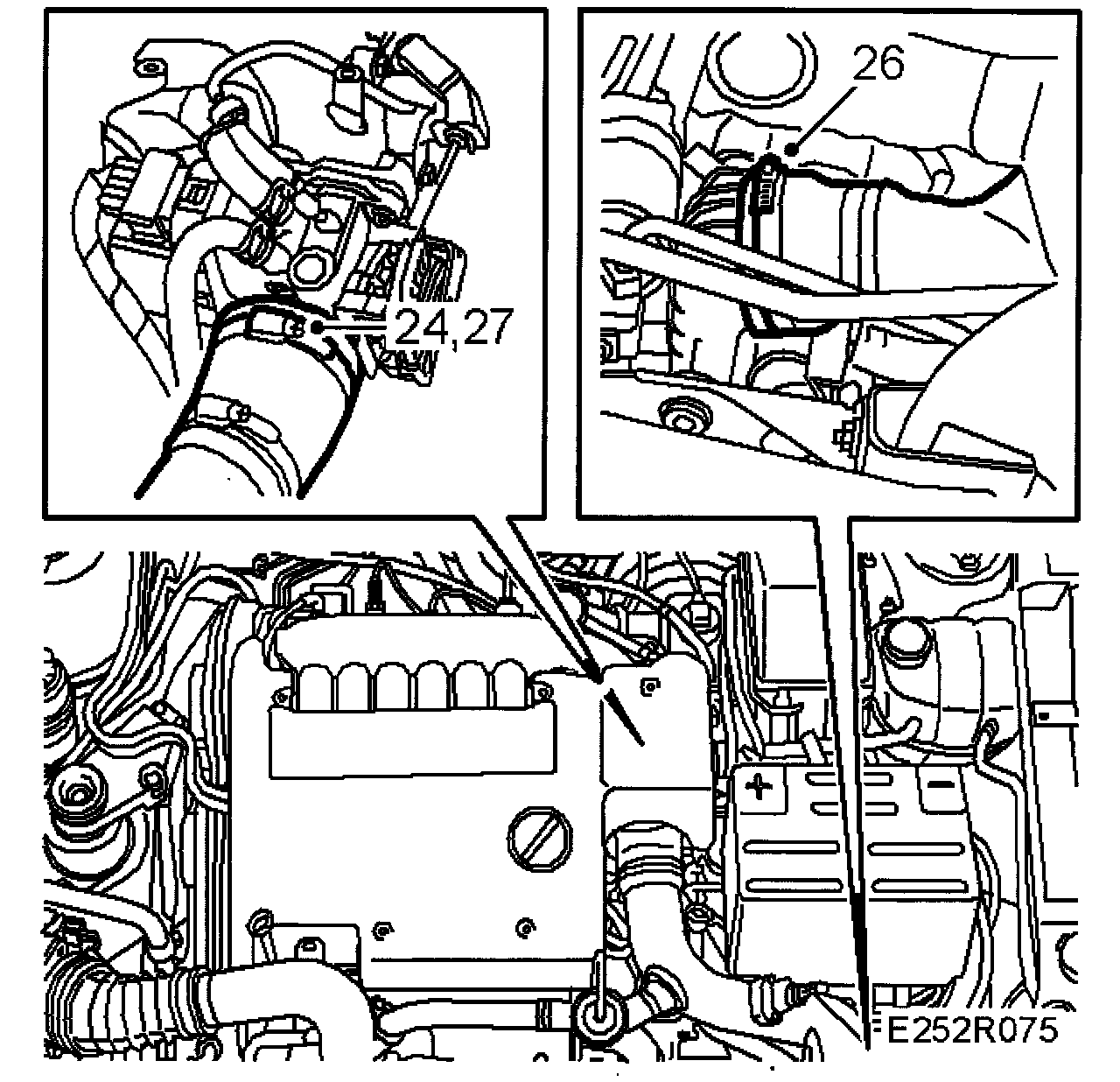 24,27

26

+

−

E252R075