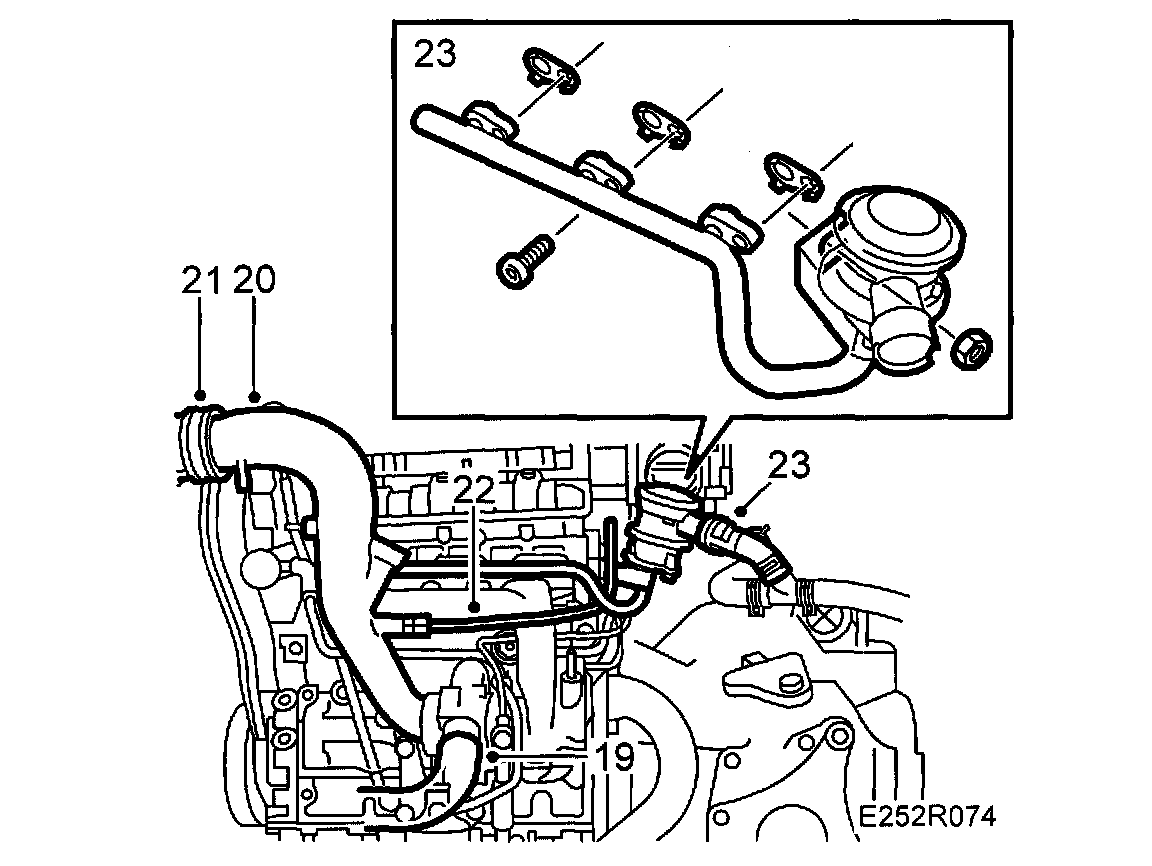 23

21 20

22

23

19

E252R074