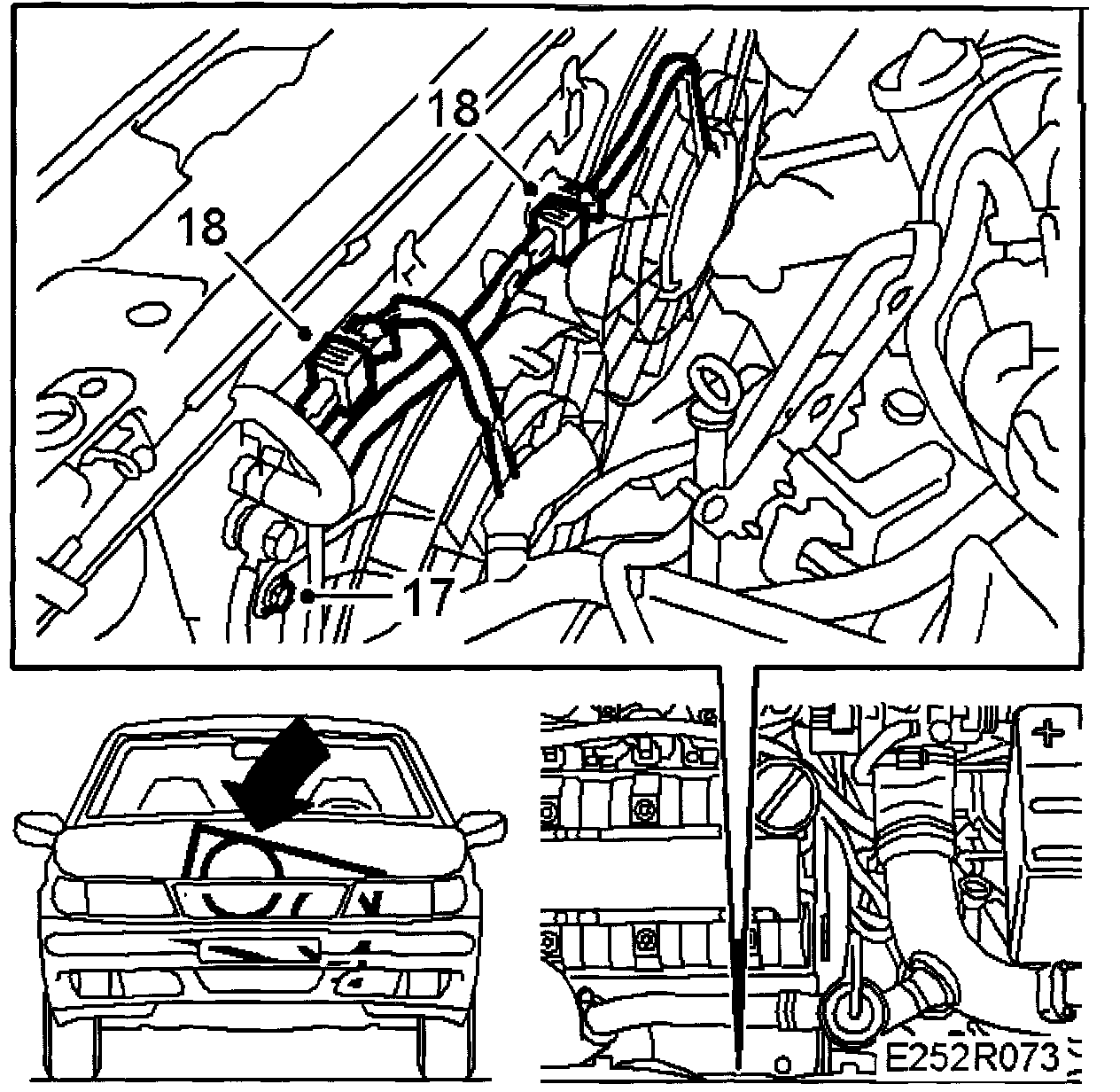 18

18

17

+

E252R073