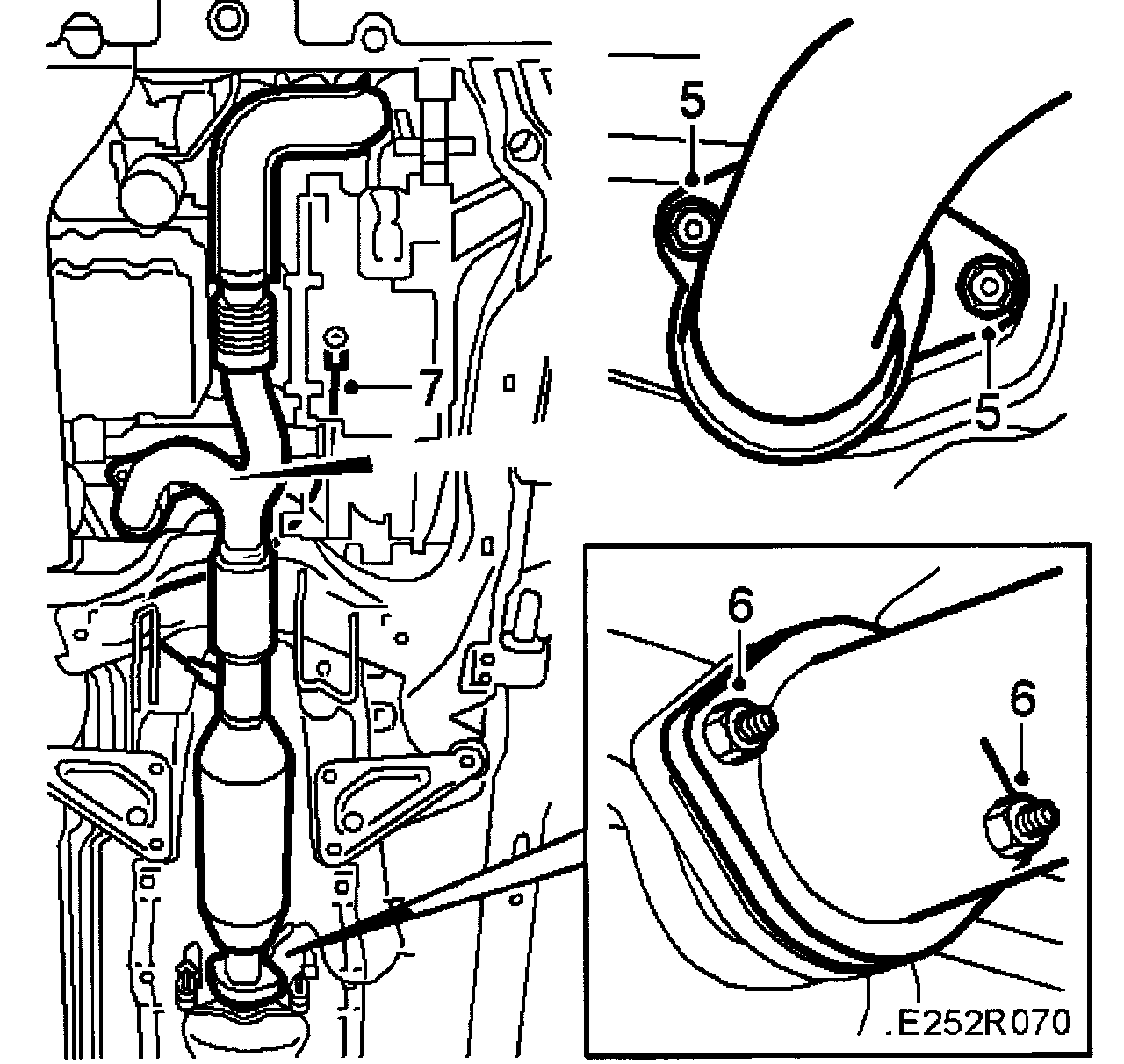 5
7
5
6
6
.E252R070