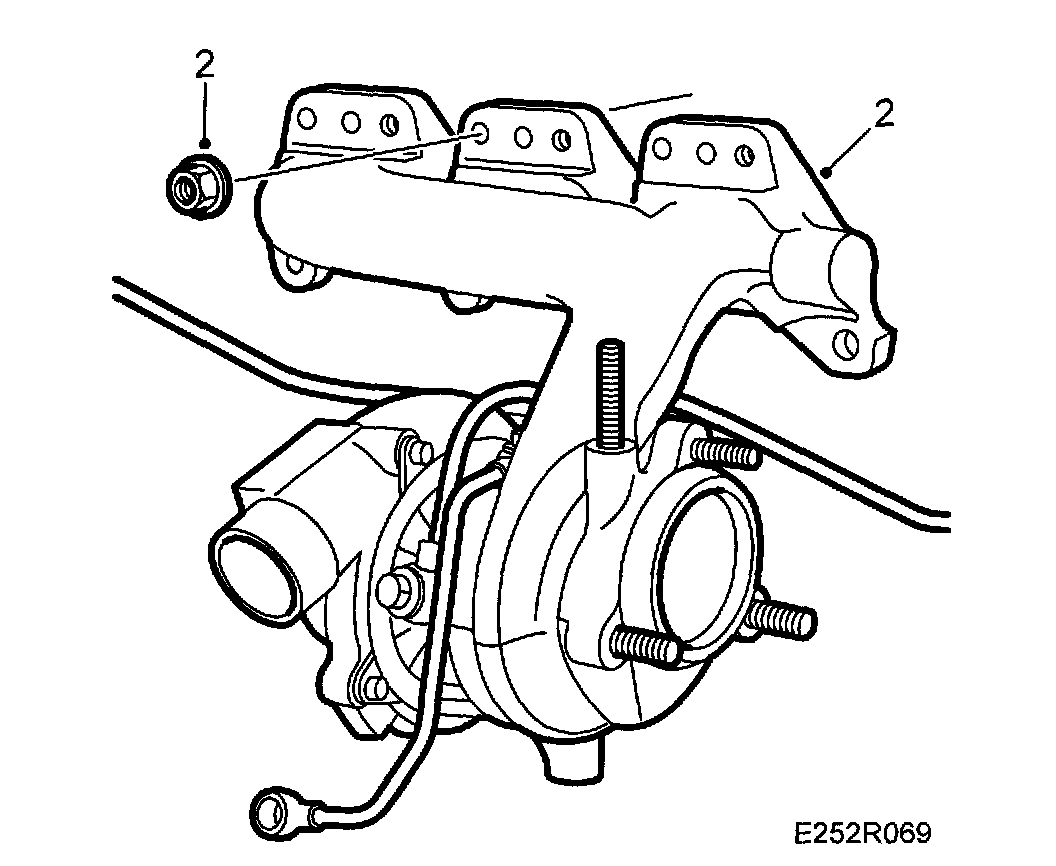 2

2

E252R069