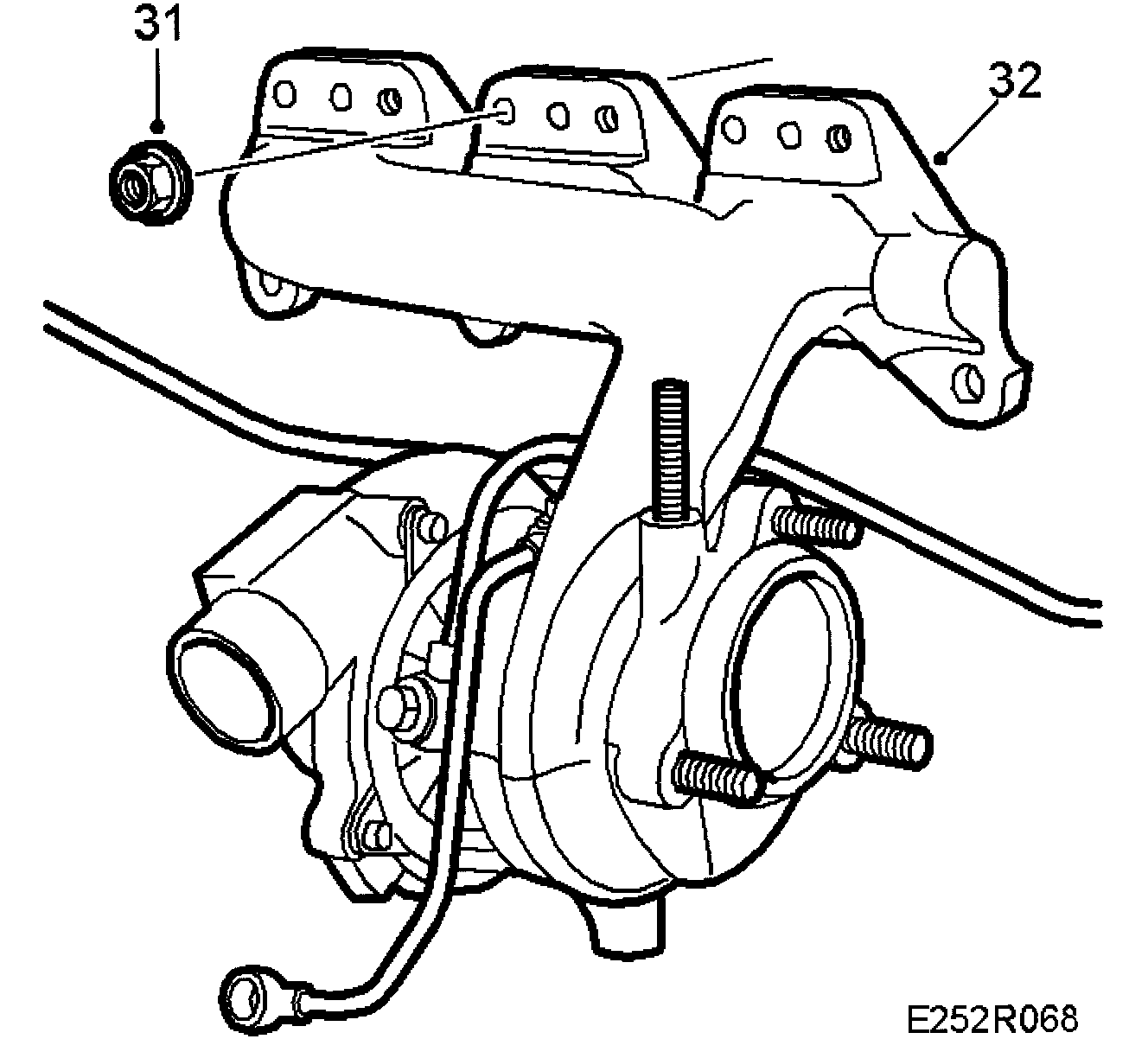 31
32
E252R068