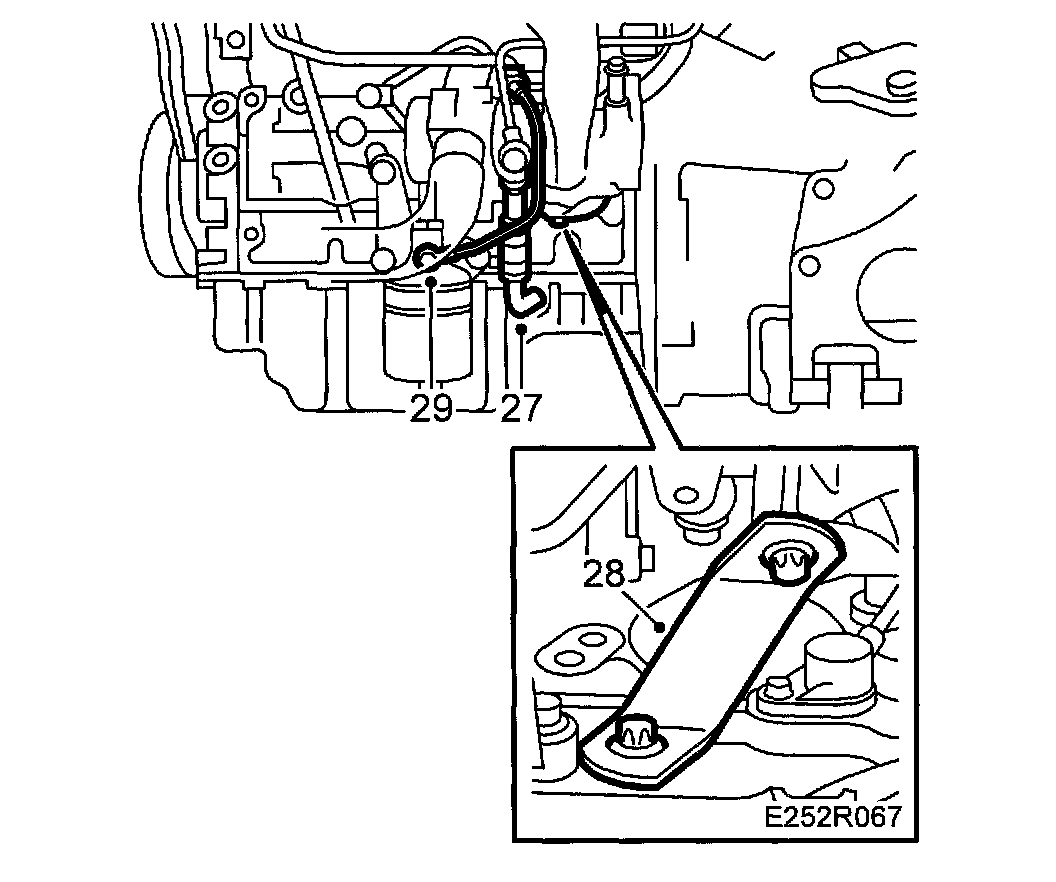 29
27
28
E252R067