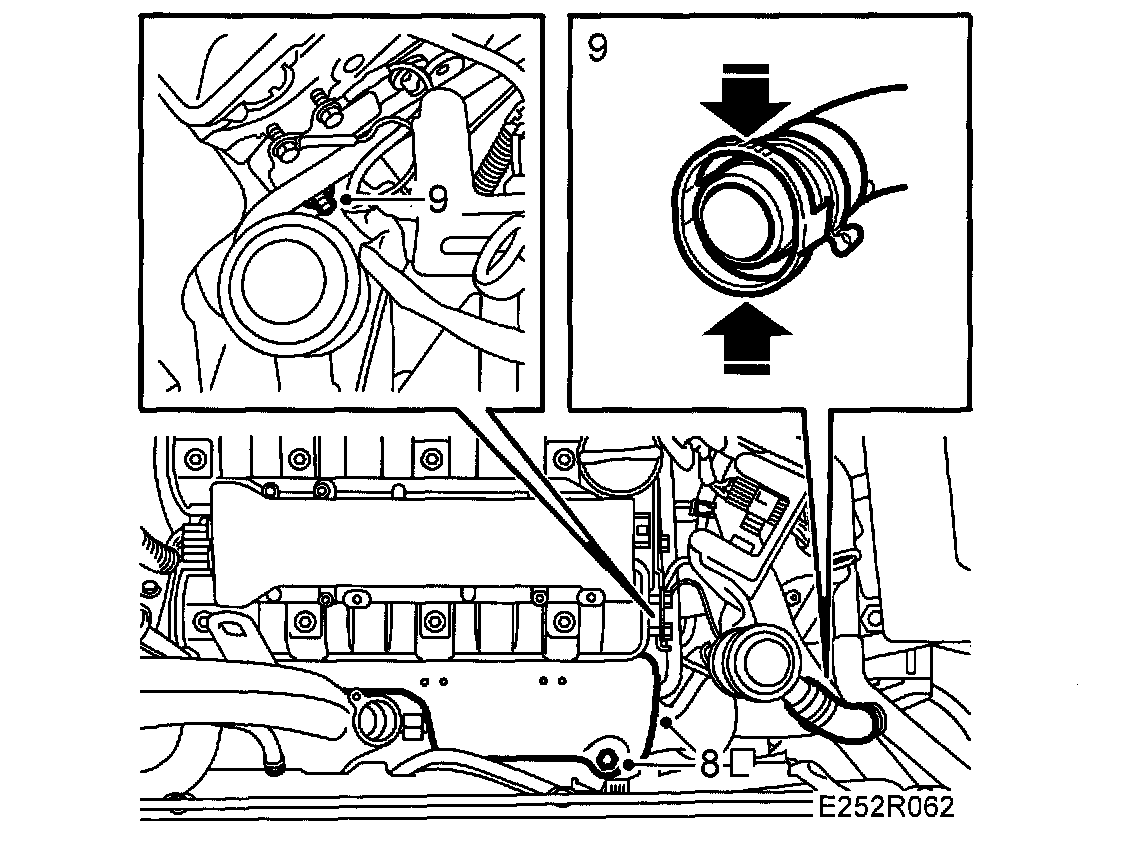 9
9
8
E252R062