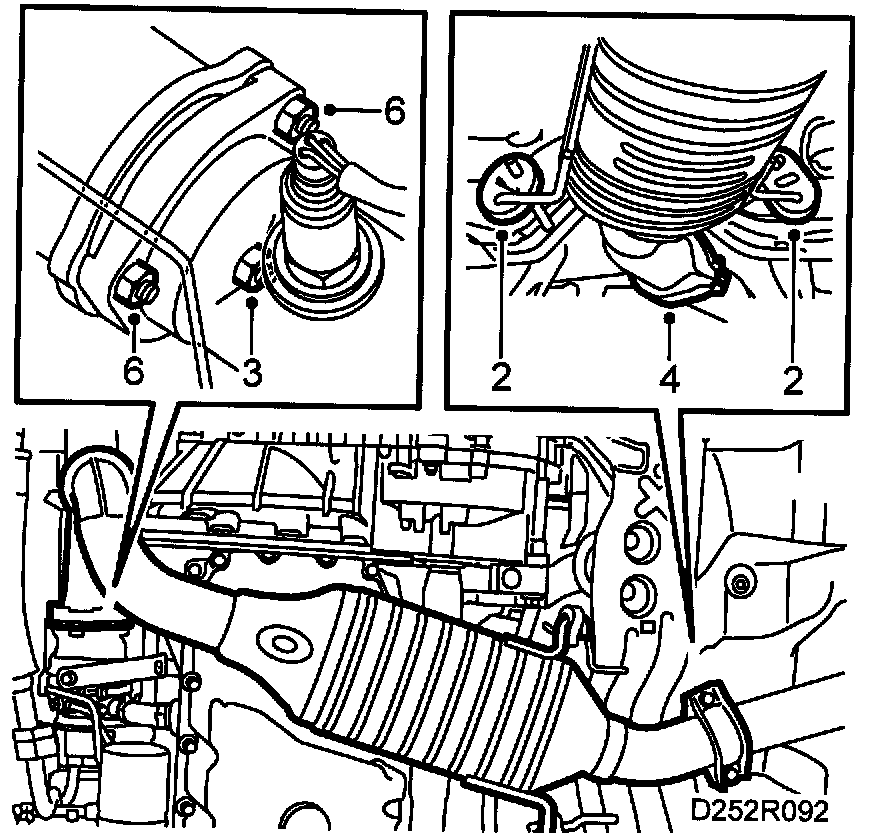 6
6
3
2
4
2
D252R092