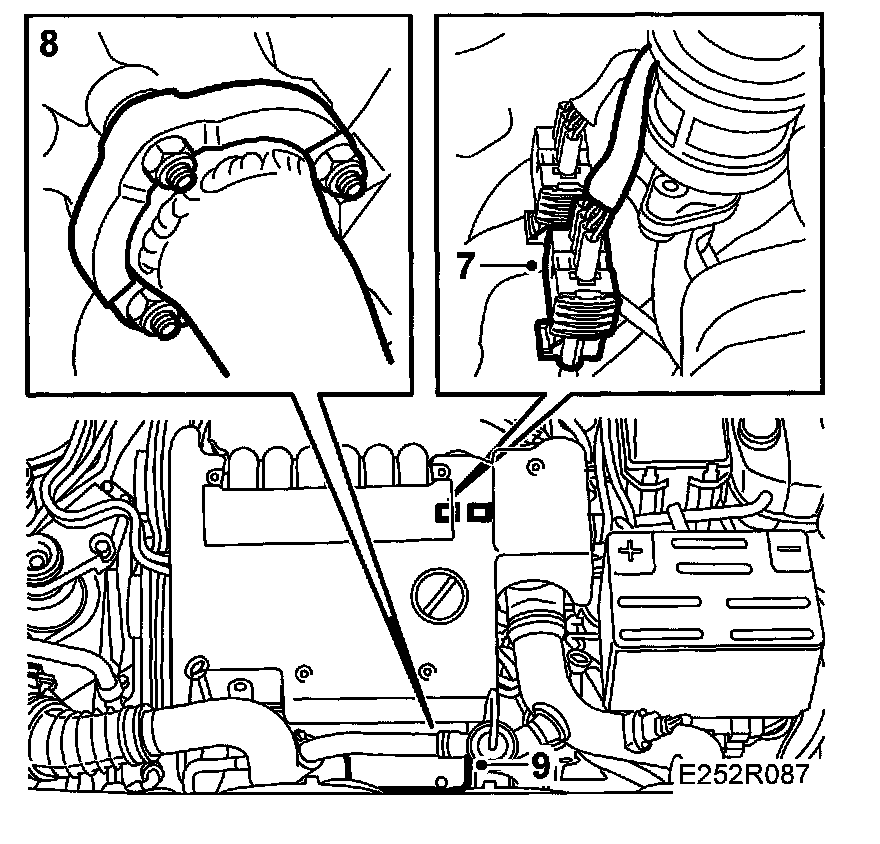 8
7
+
−
9
E252R087