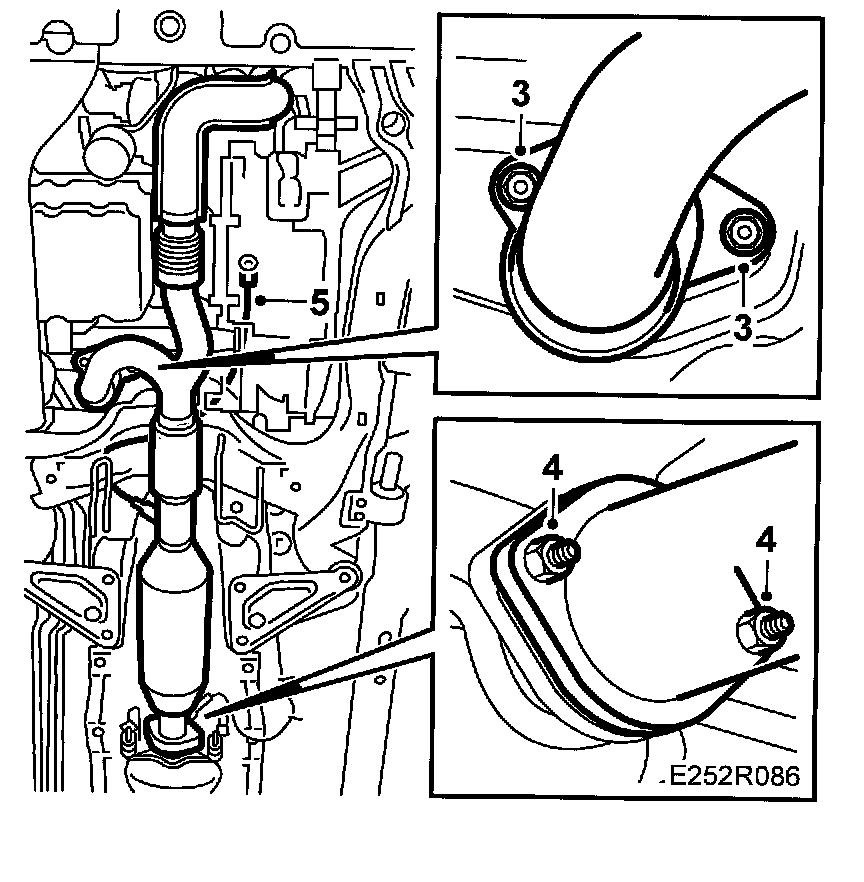 5
3
3
4
4
E252R086