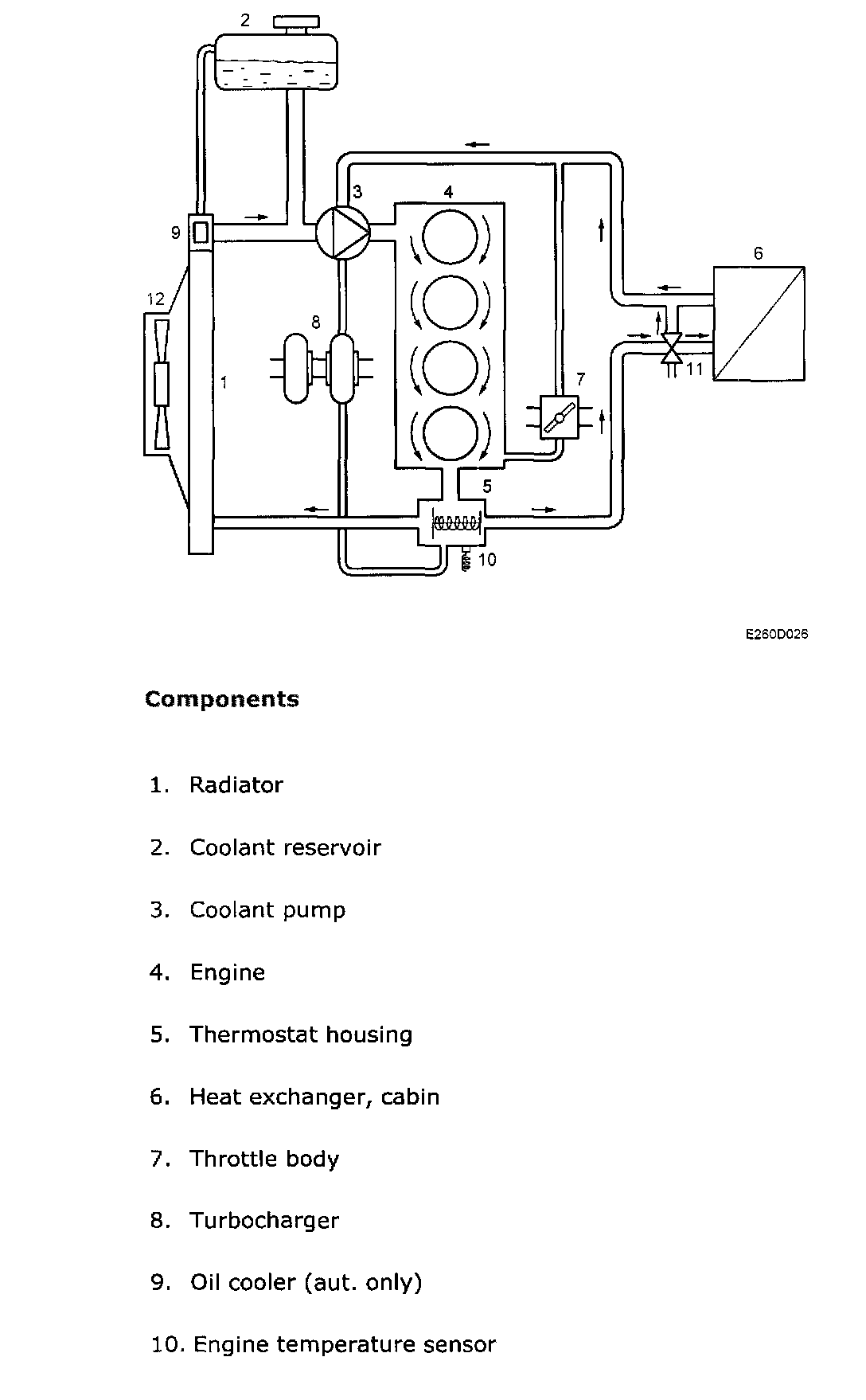 2
3
4
9
6
12
8
1
7
11
5
10

E260D026

Components

1. Radiator

2. Coolant reservoir

3. Coolant pump

4. Engine

5. Thermostat housing

6. Heat exchanger, cabin

7. Throttle body

8. Turbocharger

9. Oil cooler (aut. only)

10. Engine temperature sensor