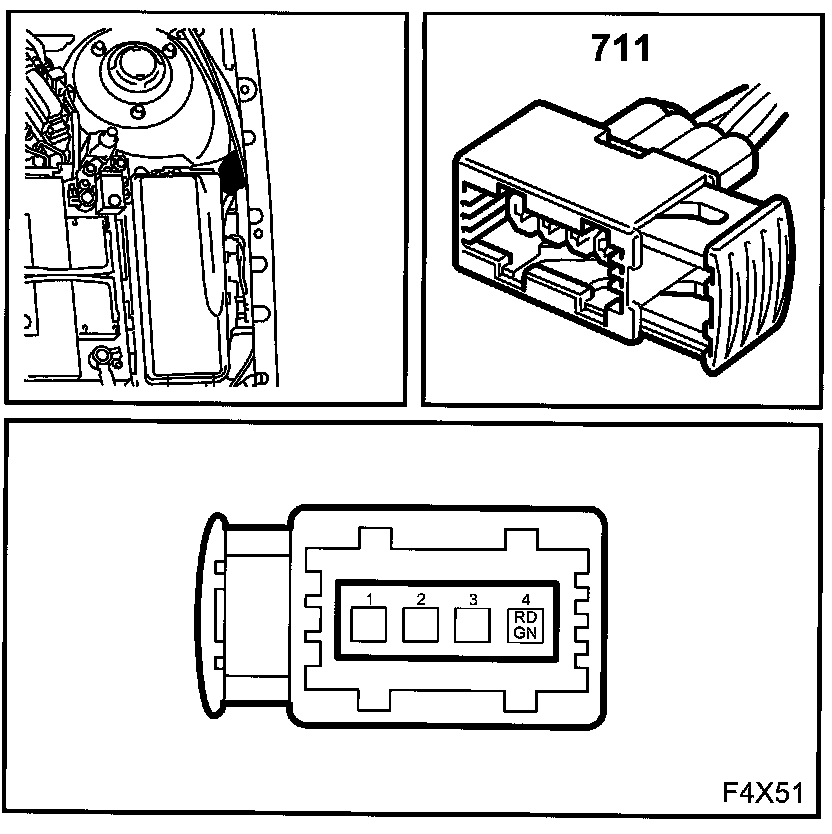 711

1 2 3 4
RD
GN

F4X51