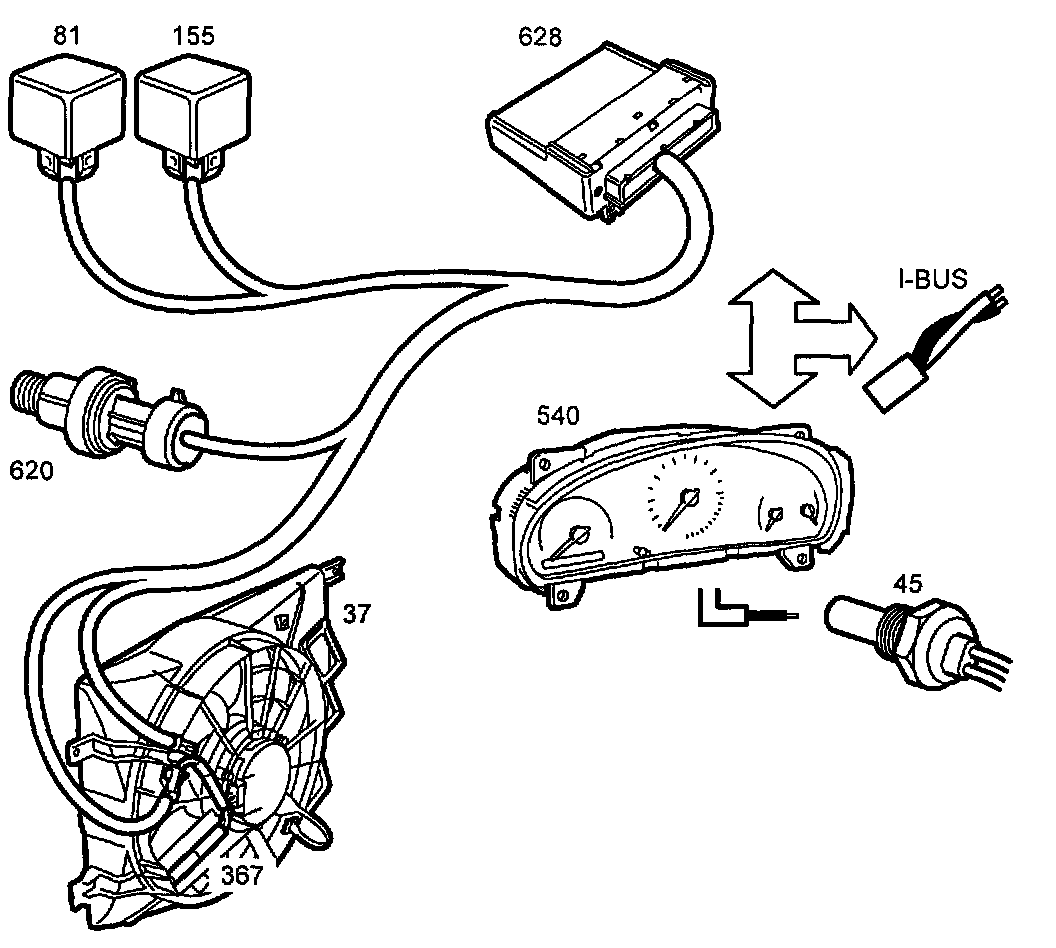 81
155
628
I-BUS
620
540
37
45
367