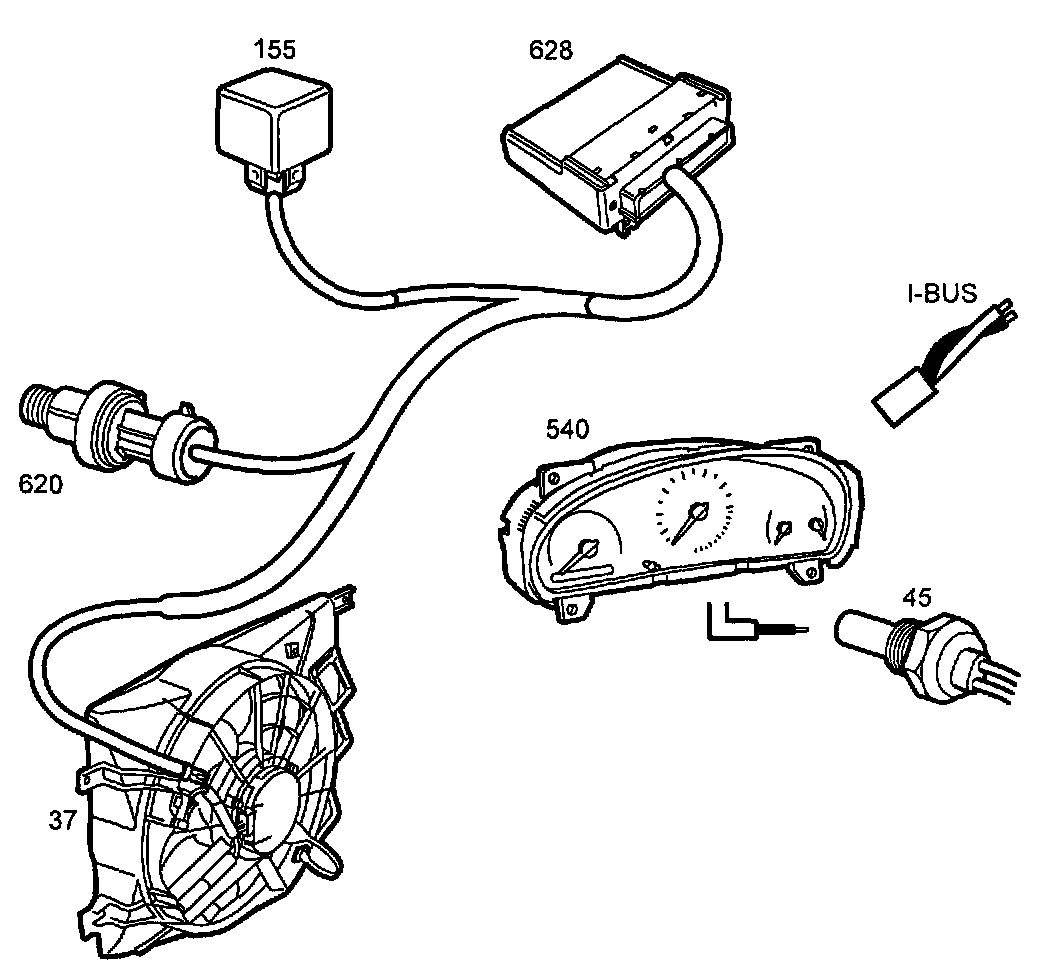 155

628

I-BUS

620

540

45

37