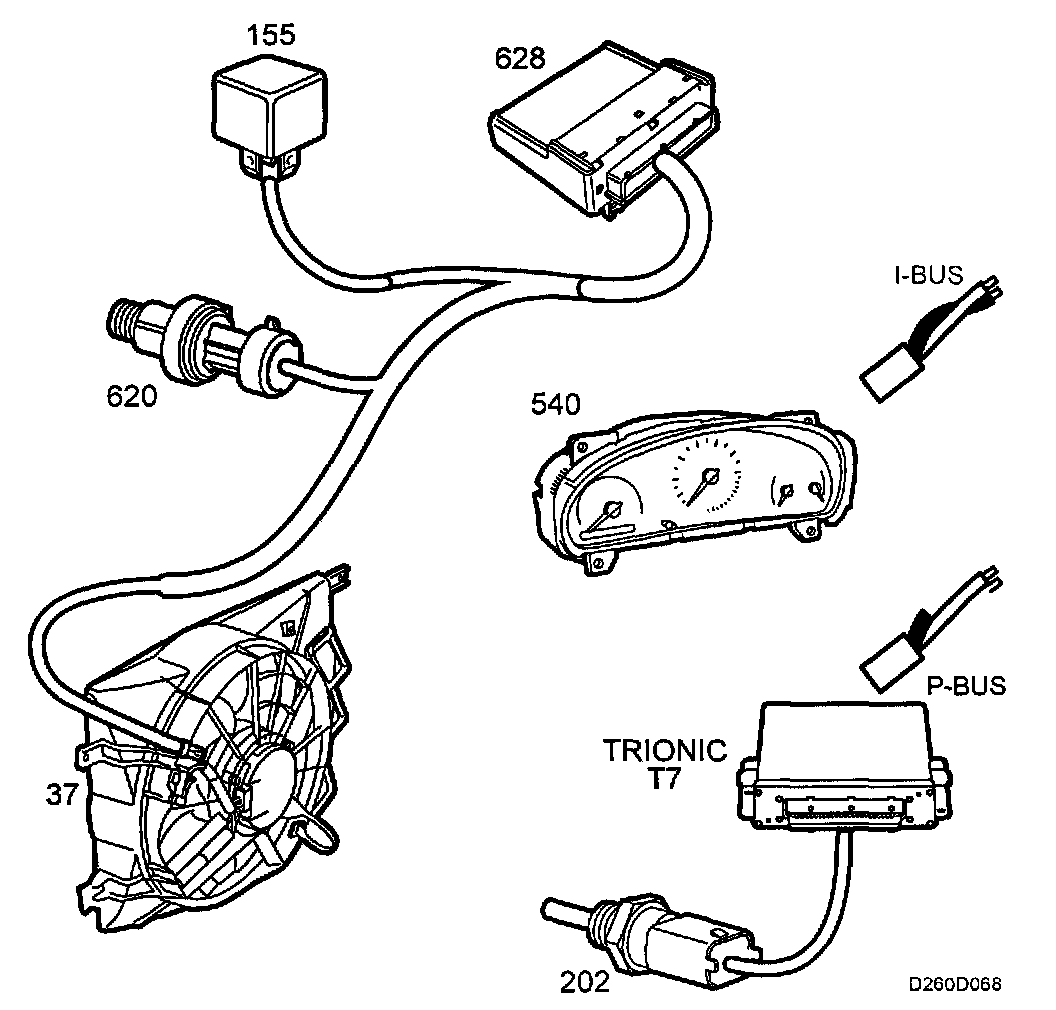 155
628
I-BUS
620
540
P-BUS
TRIONIC
T7
37
202
D260D068