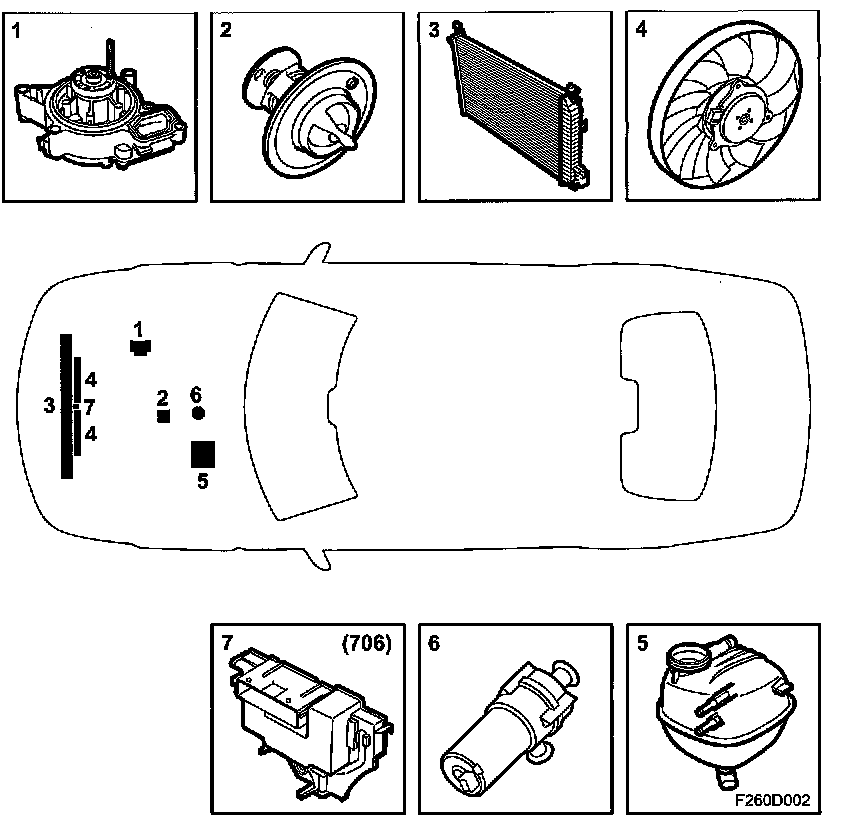 1
2
3
4
1
4
3
7
4
2
6
5
7
(706)
6
5
F260D002