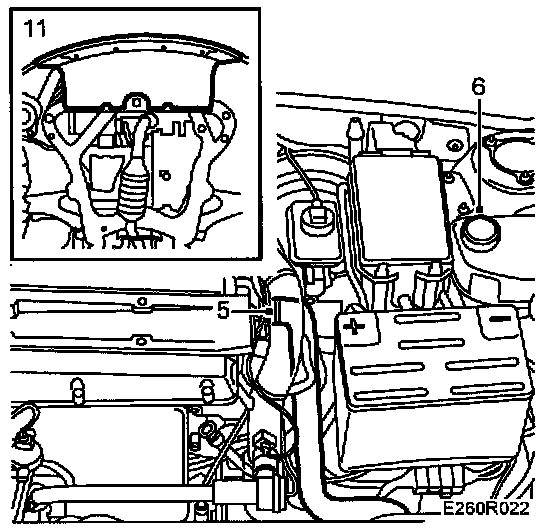 11

6

5

+

−

E260R022