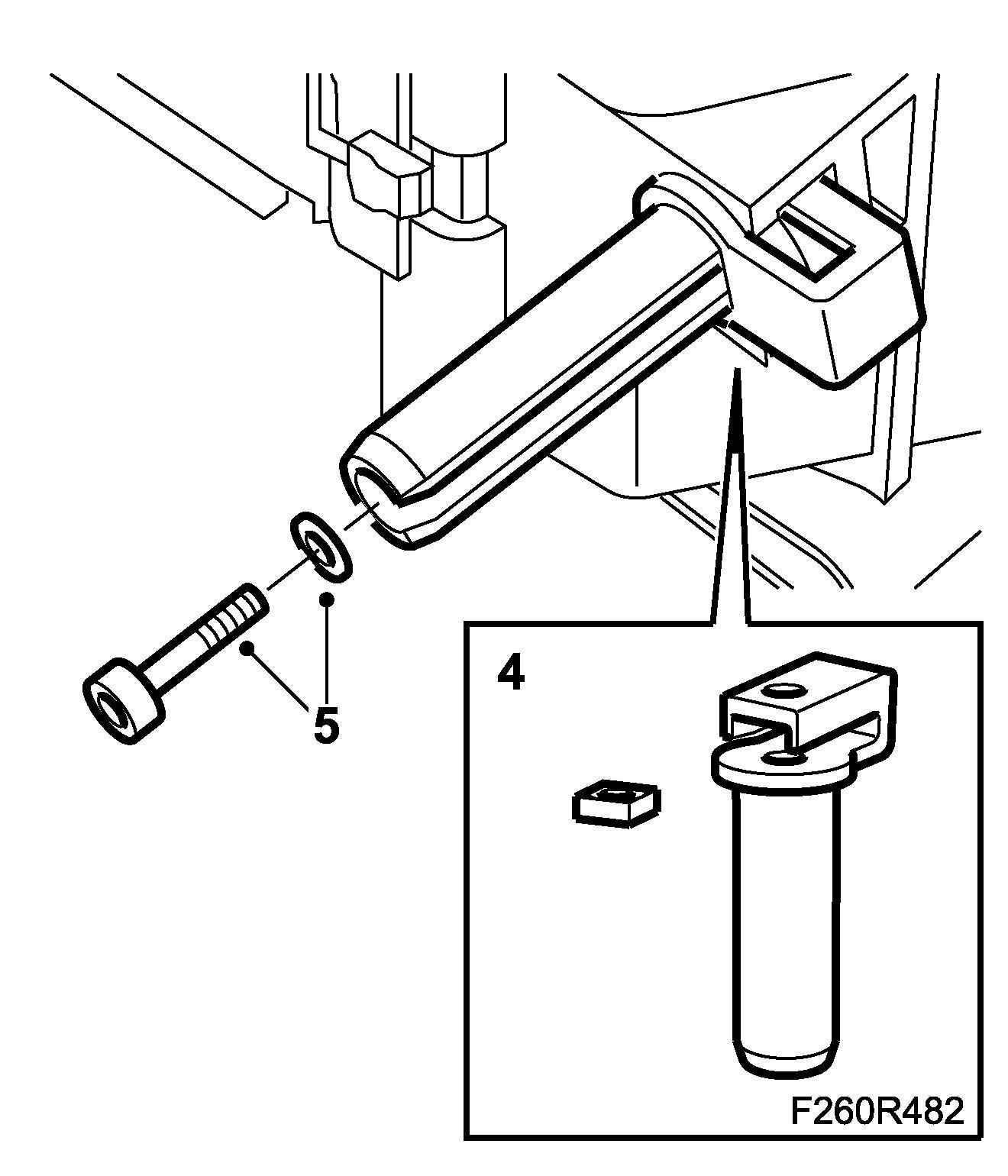 5
4
F260R482